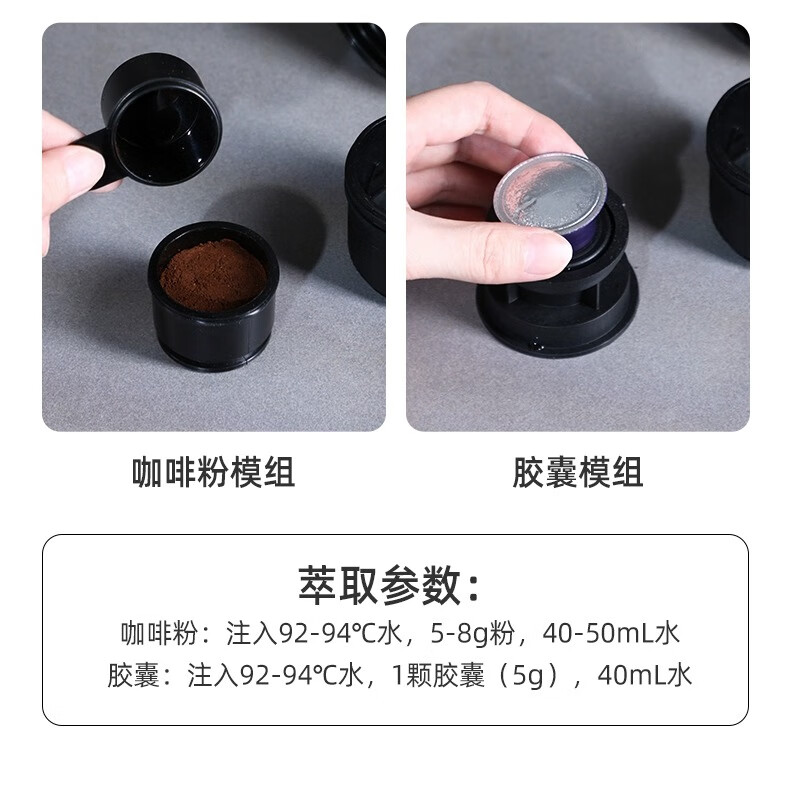 咖啡粉模组

胶囊模组

萃取参数：

咖啡粉：注入92-94℃水，5-8g粉，40-50mL水

胶囊：注入92-94℃水，1颗胶囊（5g），40mL水