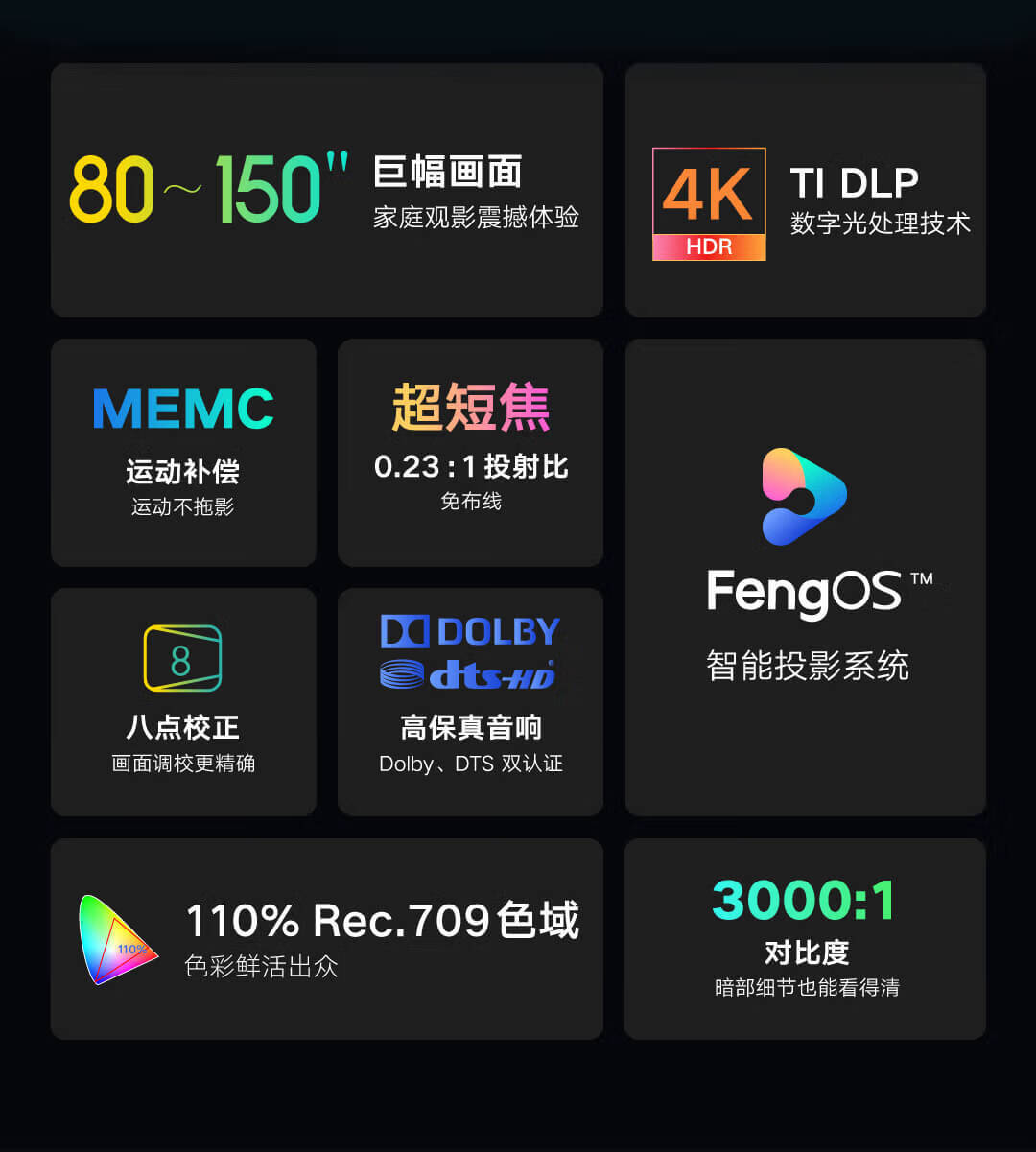 80~150" 巨幅画面
家庭观影震撼体验

4K
HDR
TI DLP
数字光处理技术

MEMC
运动补偿
运动不拖影

超短焦
0.23:1投射比
免布线

FengOS™
智能投影系统

8
八点校正
画面调校更精确

DOLBY
dts-HD
高保真音响
Dolby、DTS双认证

110%
110% Rec.709色域
色彩鲜活出众

3000:1
对比度
暗部细节也能看得清