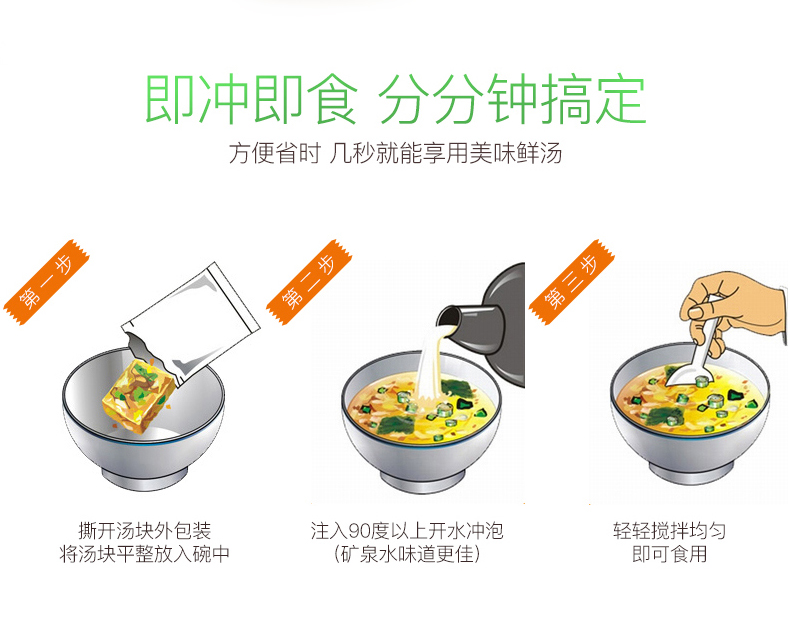 即冲即食 分分钟搞定

方便省时 几秒就能享用美味鲜汤

第一步

撕开汤块外包装
将汤块平整放入碗中

第二步

注入90度以上开水冲泡
(矿泉水味道更佳)

第三步

轻轻搅拌均匀
即可食用