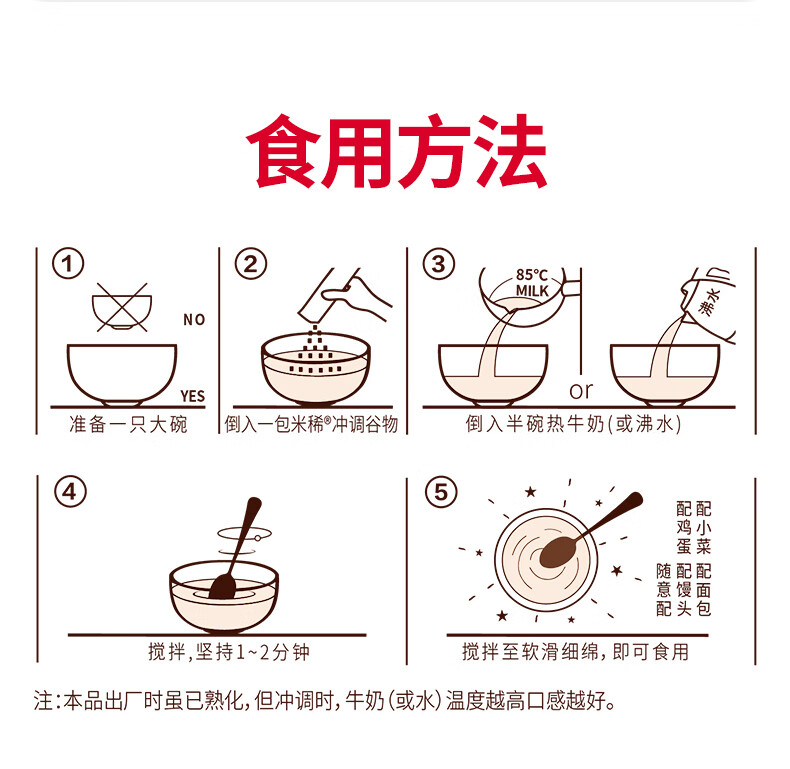 食用方法

①
NO
YES
准备一只大碗

②
倒入一包米稀®冲调谷物

③
85°C
MILK
沸水
or
倒入半碗热牛奶(或沸水)

④
搅拌,坚持1~2分钟

⑤
配小菜
配鸡蛋
配面包
配馒头
随意配
搅拌至软滑细绵,即可食用

注:本品出厂时虽已熟化,但冲调时,牛奶(或水)温度越高口感越好。