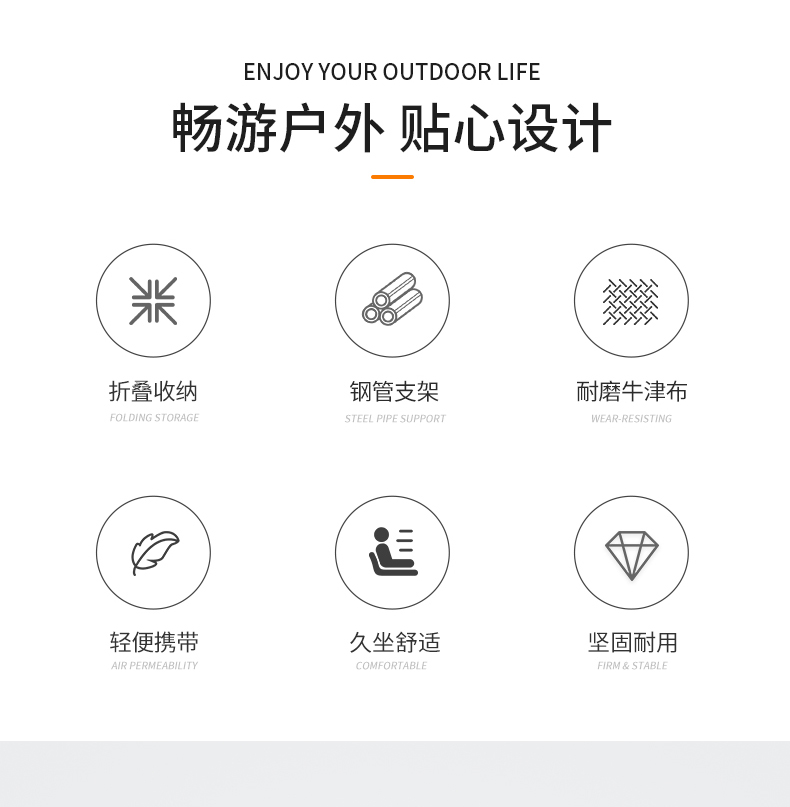 ENJOY YOUR OUTDOOR LIFE

畅游户外 贴心设计

折叠收纳
FOLDING STORAGE

钢管支架
STEEL PIPE SUPPORT

耐磨牛津布
WEAR-RESISTING

轻便携带
AIR PERMEABILITY

久坐舒适
COMFORTABLE

坚固耐用
FIRM & STABLE