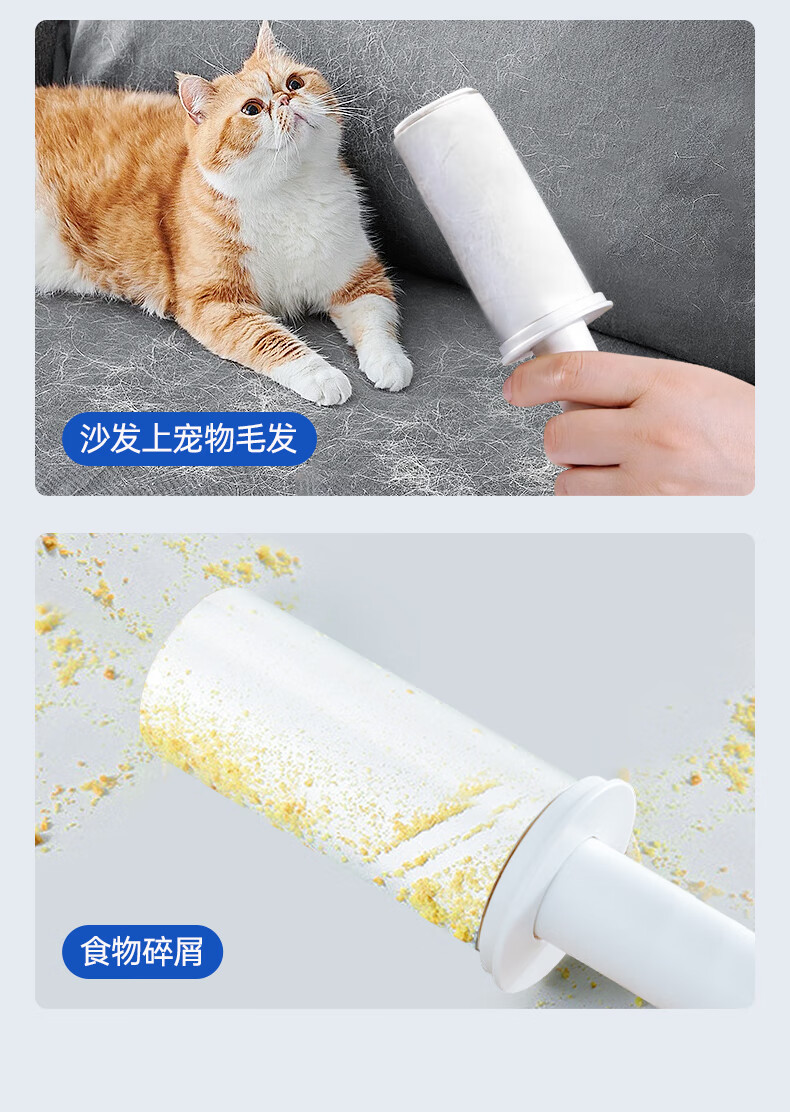 沙发上宠物毛发

食物碎屑