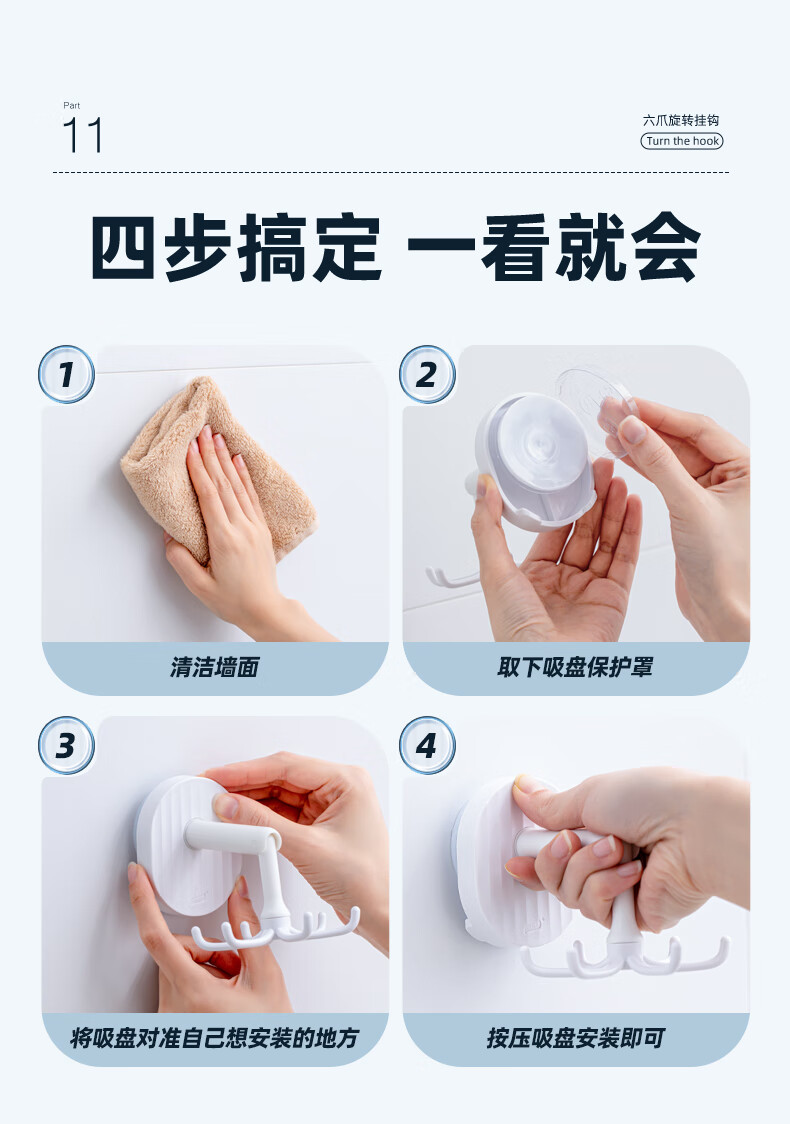 Part
11

六爪旋转挂钩
Turn the hook

四步搞定 一看就会

1
清洁墙面

2
取下吸盘保护罩

3
将吸盘对准自己想安装的地方

4
按压吸盘安装即可