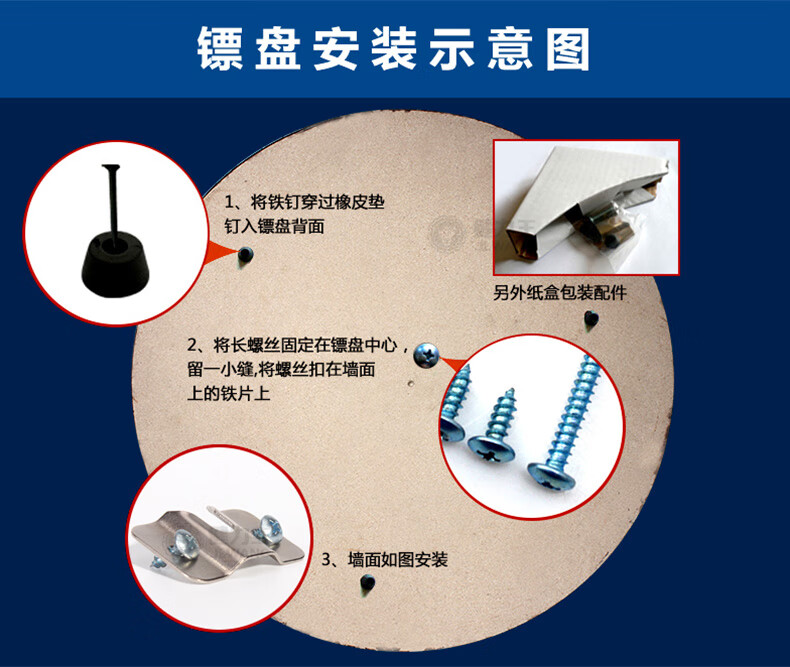 镖盘安装示意图

1、将铁钉穿过橡皮垫钉入镖盘背面

另外纸盒包装配件

2、将长螺丝固定在镖盘中心，留一小缝,将螺丝扣在墙面上的铁片上

3、墙面如图安装