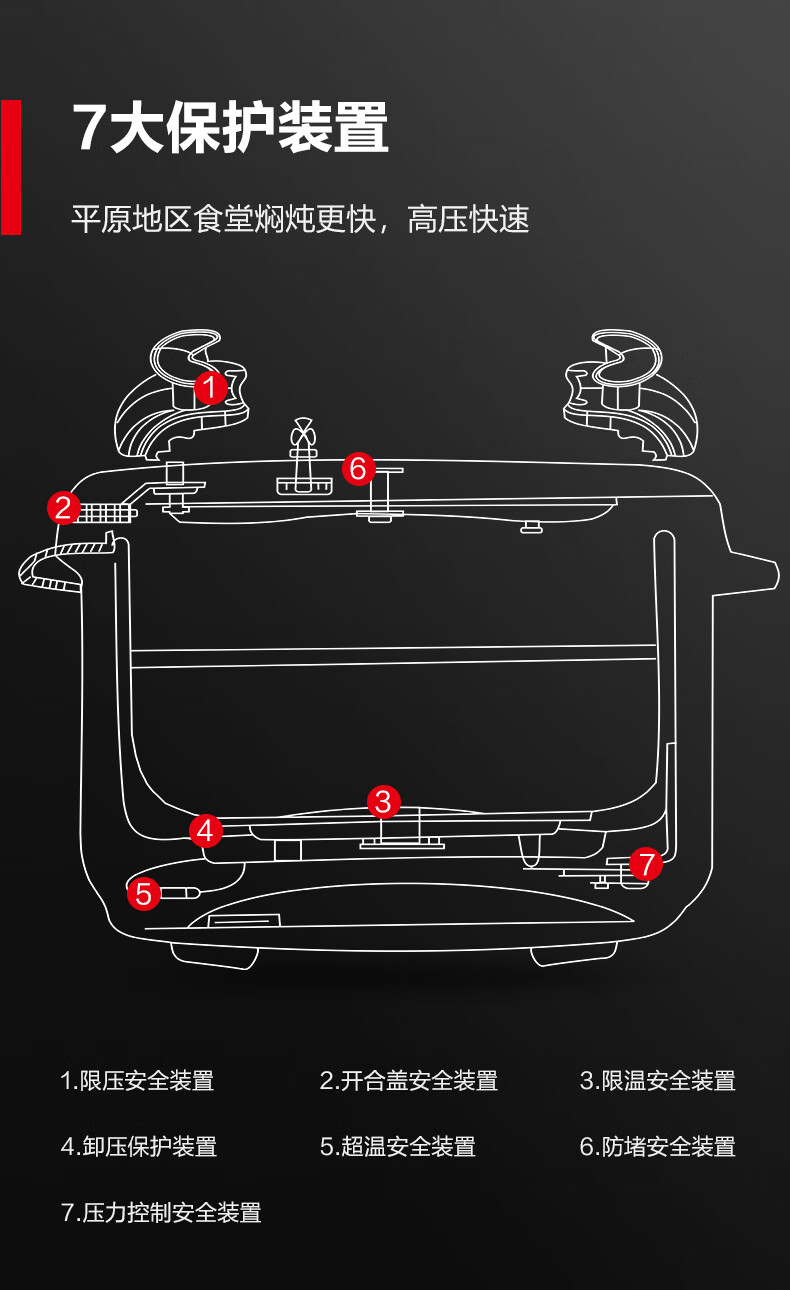 7大保护装置

平原地区食堂焖炖更快，高压快速

1
6
2
3
4
7
5

1.限压安全装置
2.开合盖安全装置
3.限温安全装置
4.卸压保护装置
5.超温安全装置
6.防堵安全装置
7.压力控制安全装置