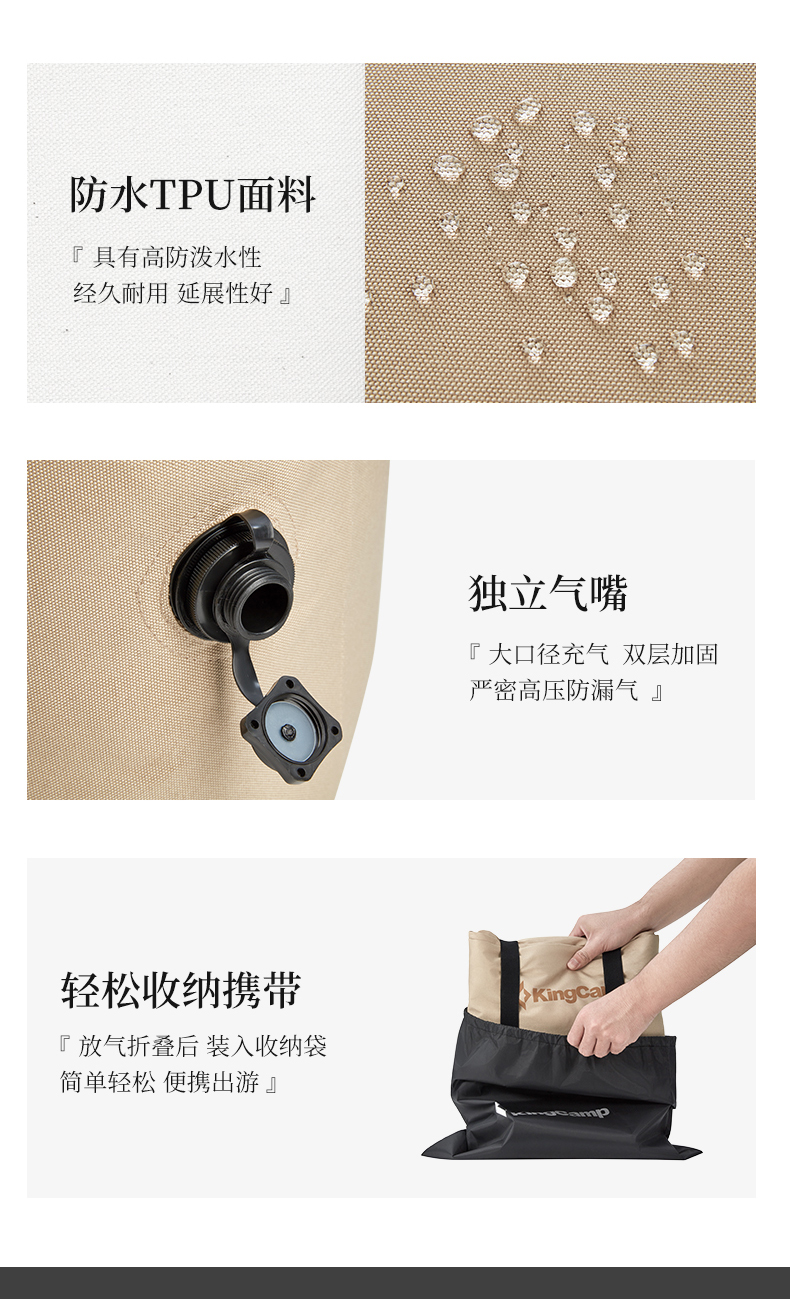 防水TPU面料

『 具有高防泼水性
经久耐用 延展性好 』

独立气嘴

『 大口径充气 双层加固
严密高压防漏气 』

轻松收纳携带

『 放气折叠后 装入收纳袋
简单轻松 便携出游 』

KingCamp

KingCamp