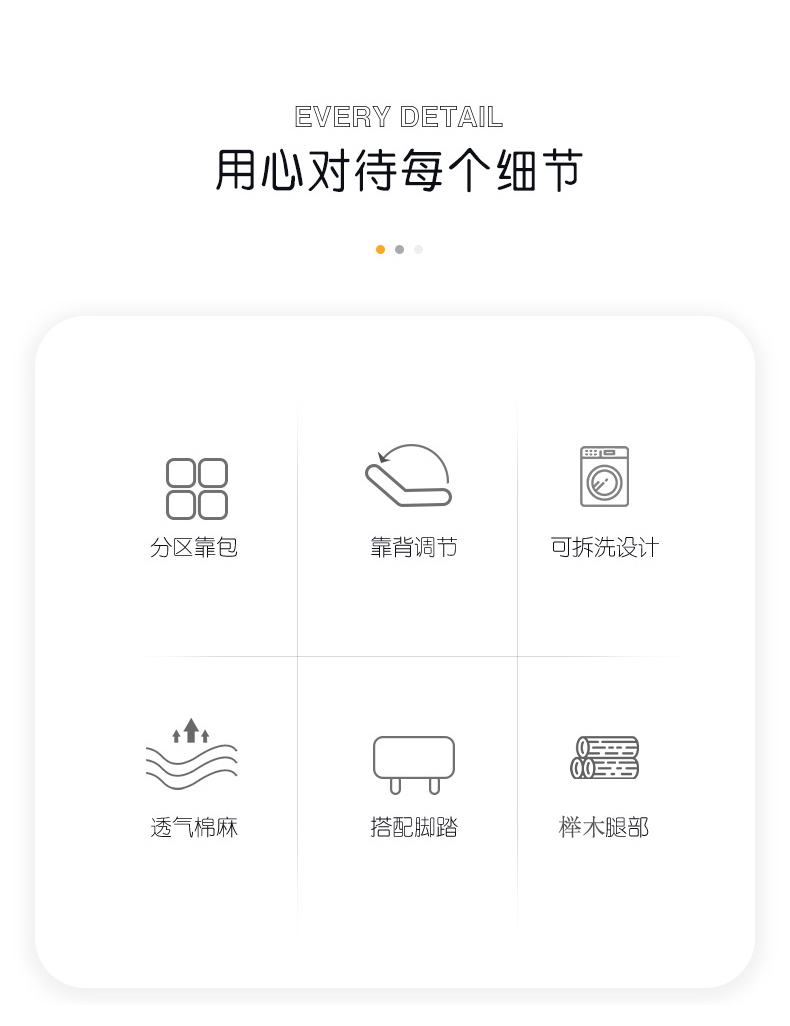 EVERY DETAIL
用心对待每个细节

分区靠包

靠背调节

可拆洗设计

透气棉麻

搭配脚踏

榉木腿部