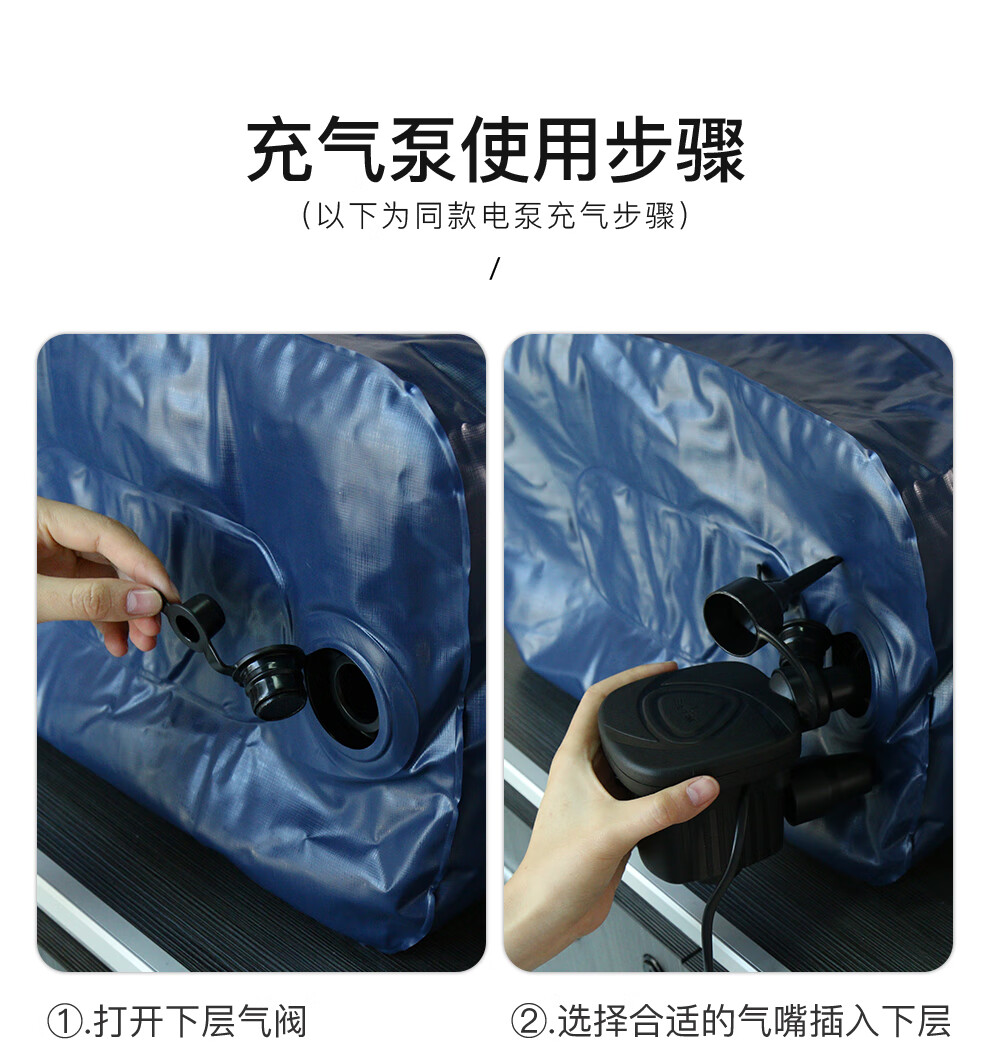 充气泵使用步骤

（以下为同款电泵充气步骤）

/

①.打开下层气阀

②.选择合适的气嘴插入下层