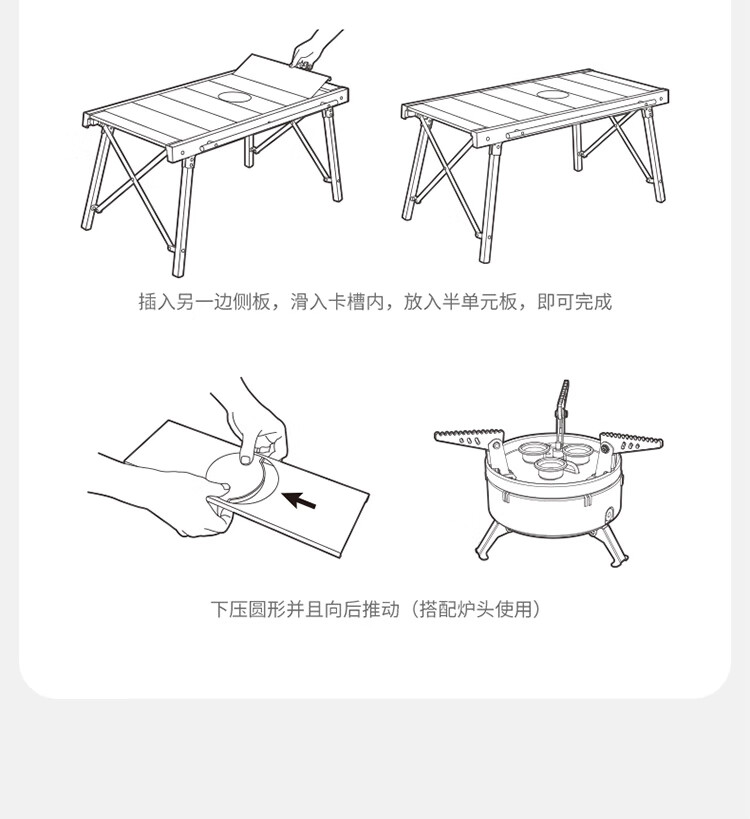 插入另一边侧板，滑入卡槽内，放入半单元板，即可完成

下压圆形并且向后推动（搭配炉头使用）