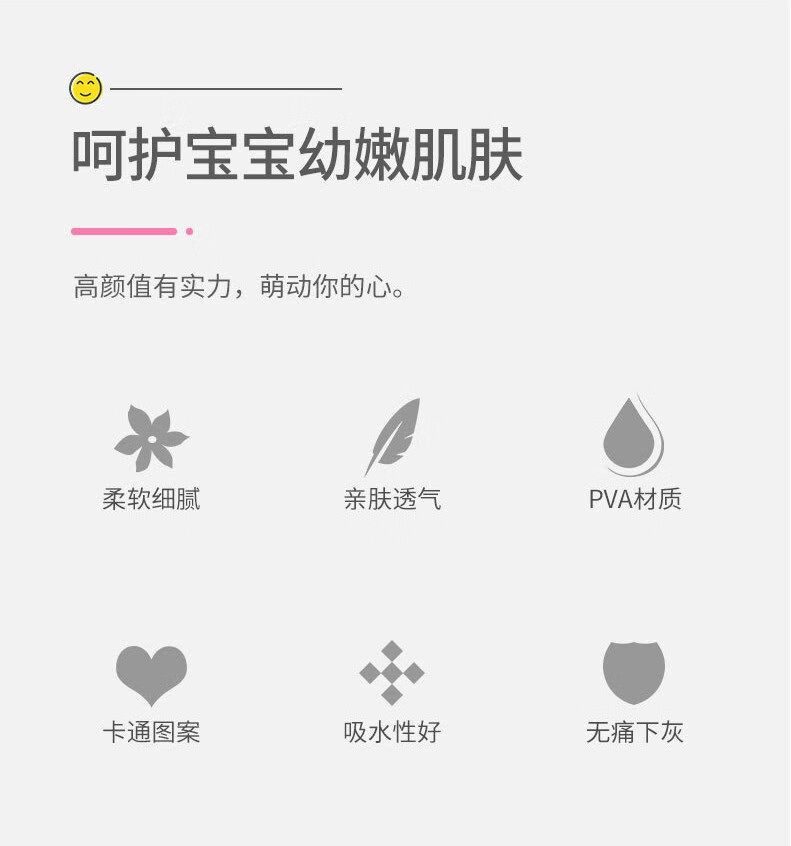 呵护宝宝幼嫩肌肤

高颜值有实力，萌动你的心。

柔软细腻

亲肤透气

PVA材质

卡通图案

吸水性好

无痛下灰