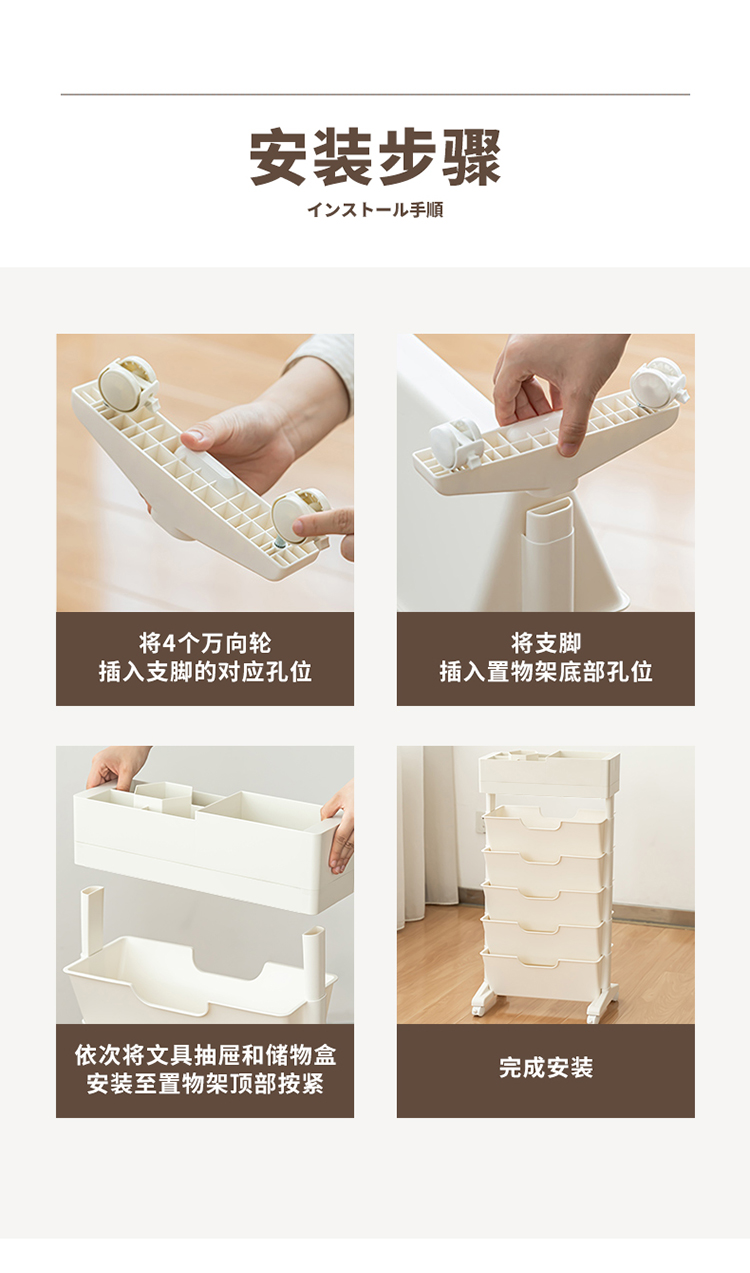 安装步骤
インストール手順

将4个万向轮
插入支脚的对应孔位

将支脚
插入置物架底部孔位

依次将文具抽屉和储物盒
安装至置物架顶部按紧

完成安装