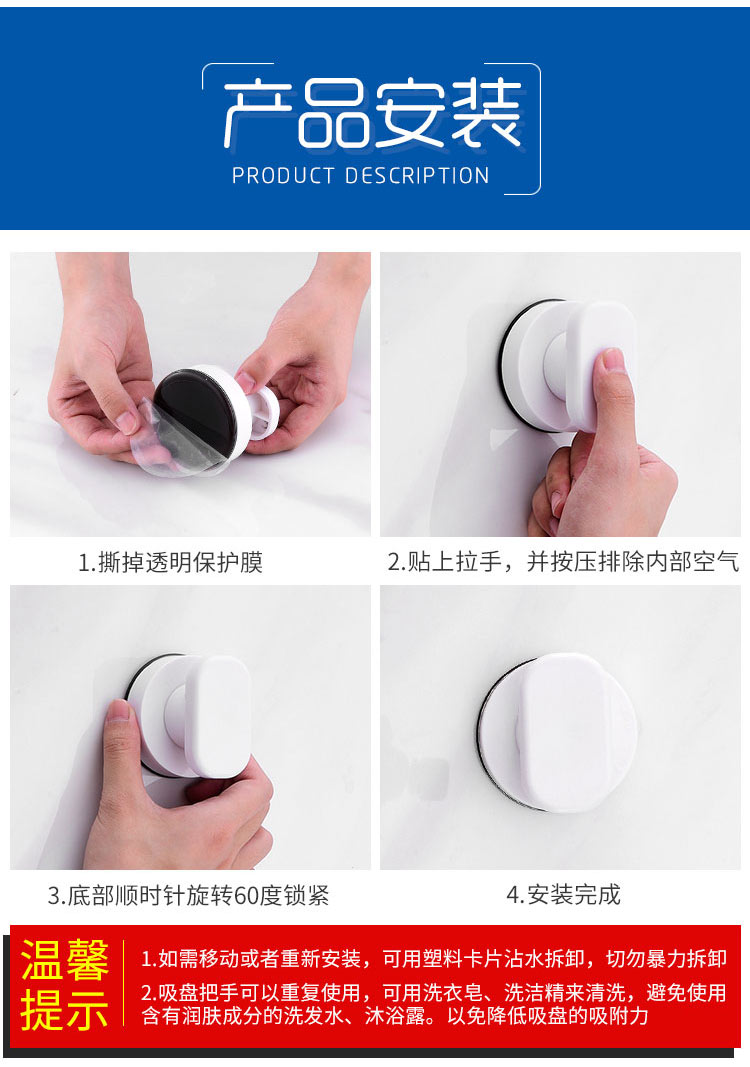 产品安装
PRODUCT DESCRIPTION

1.撕掉透明保护膜

2.贴上拉手，并按压排除内部空气

3.底部顺时针旋转60度锁紧

4.安装完成

温馨提示

1.如需移动或者重新安装，可用塑料卡片沾水拆卸，切勿暴力拆卸
2.吸盘把手可以重复使用，可用洗衣皂、洗洁精来清洗，避免使用含有润肤成分的洗发水、沐浴露。以免降低吸盘的吸附力