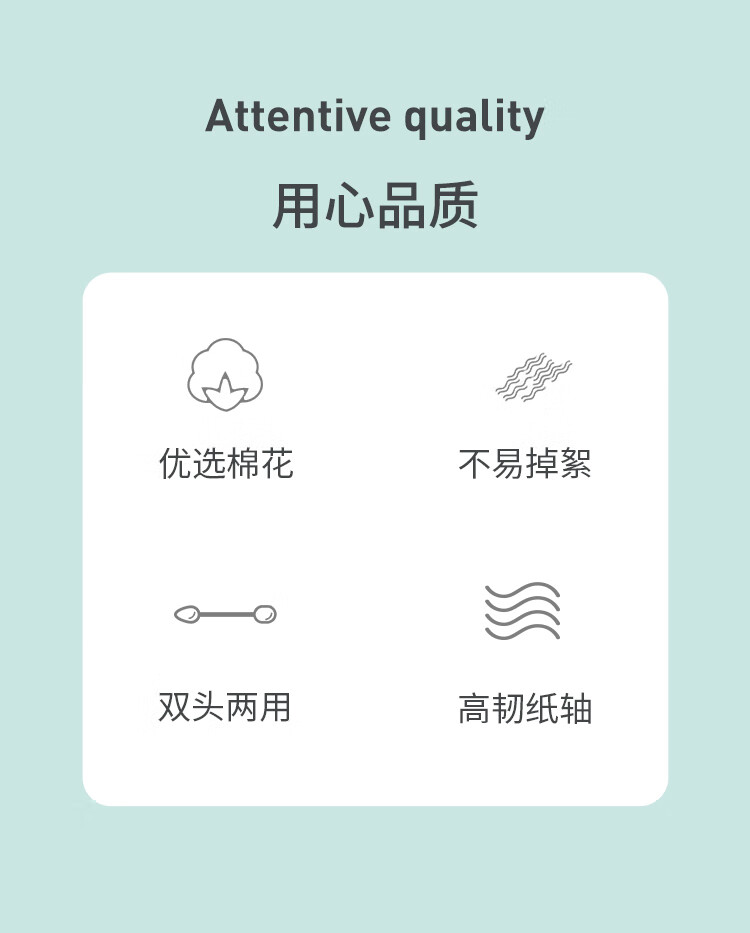 Attentive quality

用心品质

优选棉花

不易掉絮

双头两用

高韧纸轴