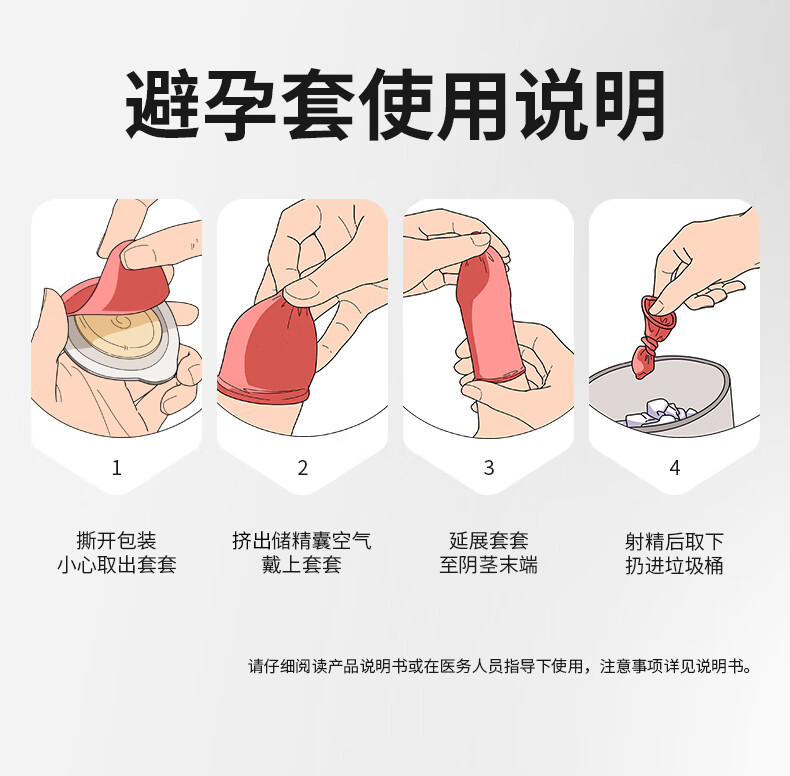 避孕套使用说明

1

撕开包装
小心取出套套

2

挤出储精囊空气
戴上套套

3

延展套套
至阴茎末端

4

射精后取下
扔进垃圾桶

请仔细阅读产品说明书或在医务人员指导下使用，注意事项详见说明书。