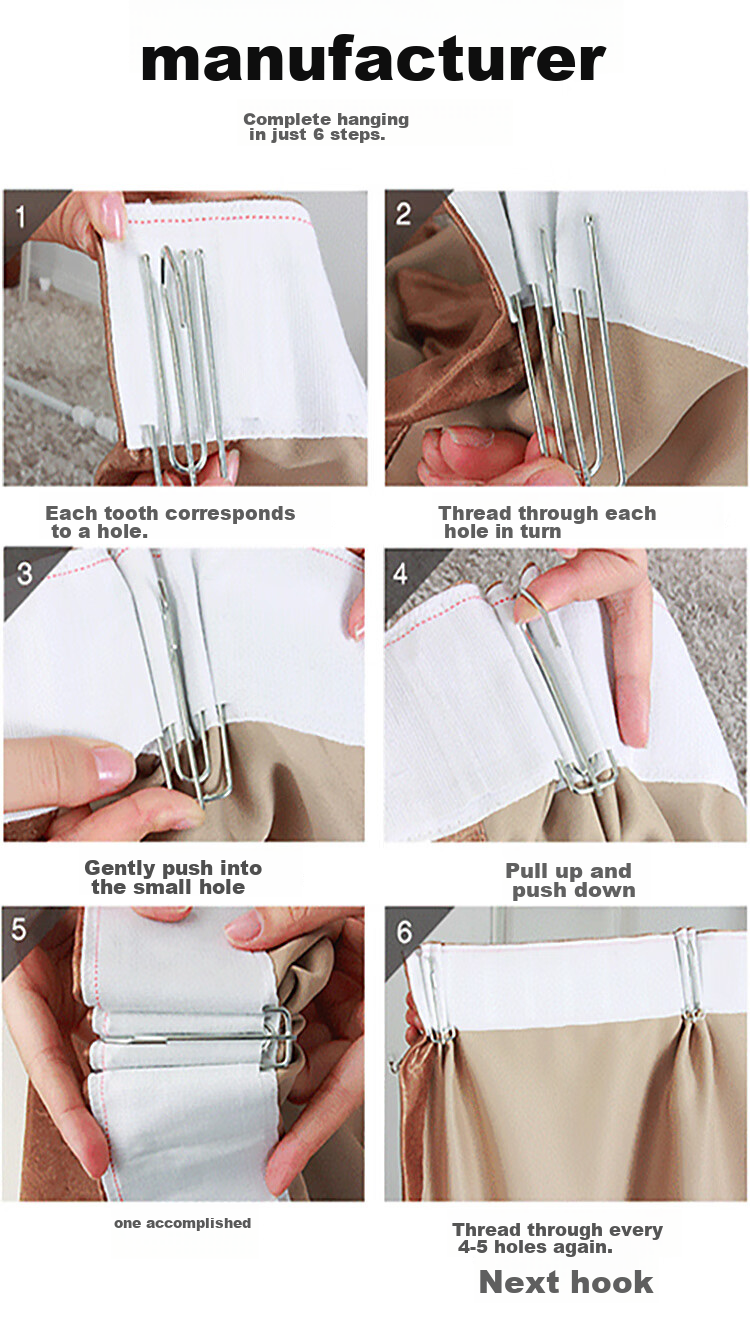 manufacturer

Complete hanging in just 6 steps.

1

Each tooth corresponds to a hole.

2

Thread through each hole in turn

3

Gently push into the small hole

4

Pull up and push down

5

one accomplished

6

Thread through every 4-5 holes again.

Next hook