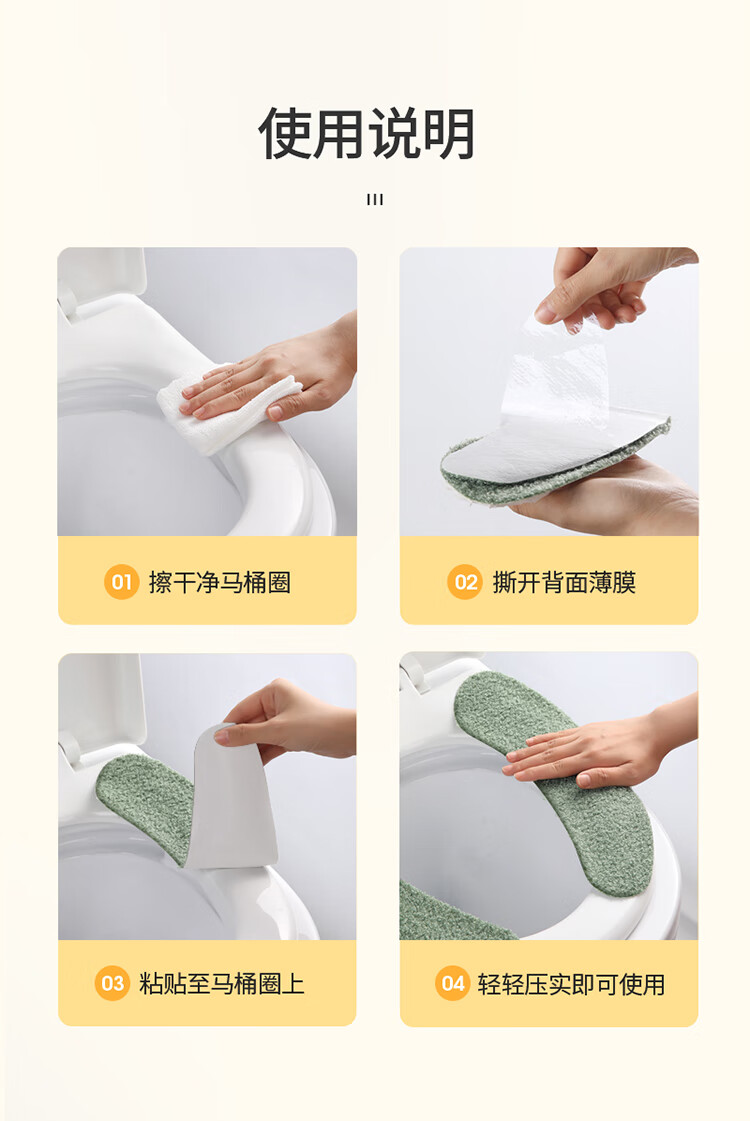 使用说明

01 擦干净马桶圈

02 撕开背面薄膜

03 粘贴至马桶圈上

04 轻轻压实即可使用