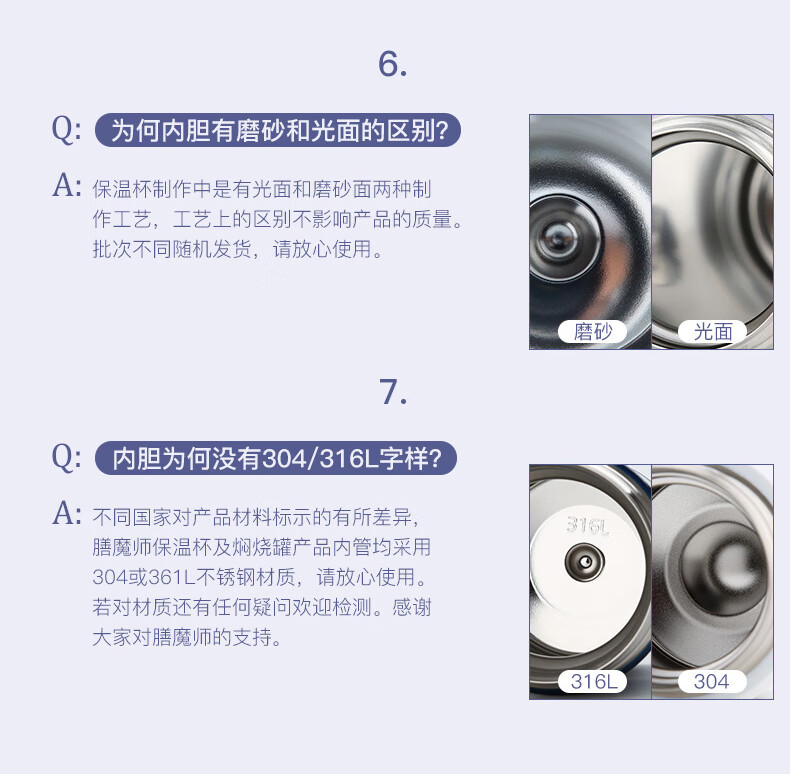 6.

Q: 为何内胆有磨砂和光面的区别?

A: 保温杯制作中是有光面和磨砂面两种制作工艺，工艺上的区别不影响产品的质量。批次不同随机发货，请放心使用。

磨砂

光面

7.

Q: 内胆为何没有304/316L字样?

A: 不同国家对产品材料标示的有所差异，膳魔师保温杯及焖烧罐产品内管均采用304或361L不锈钢材质，请放心使用。若对材质还有任何疑问欢迎检测。感谢大家对膳魔师的支持。

316L

316L

304