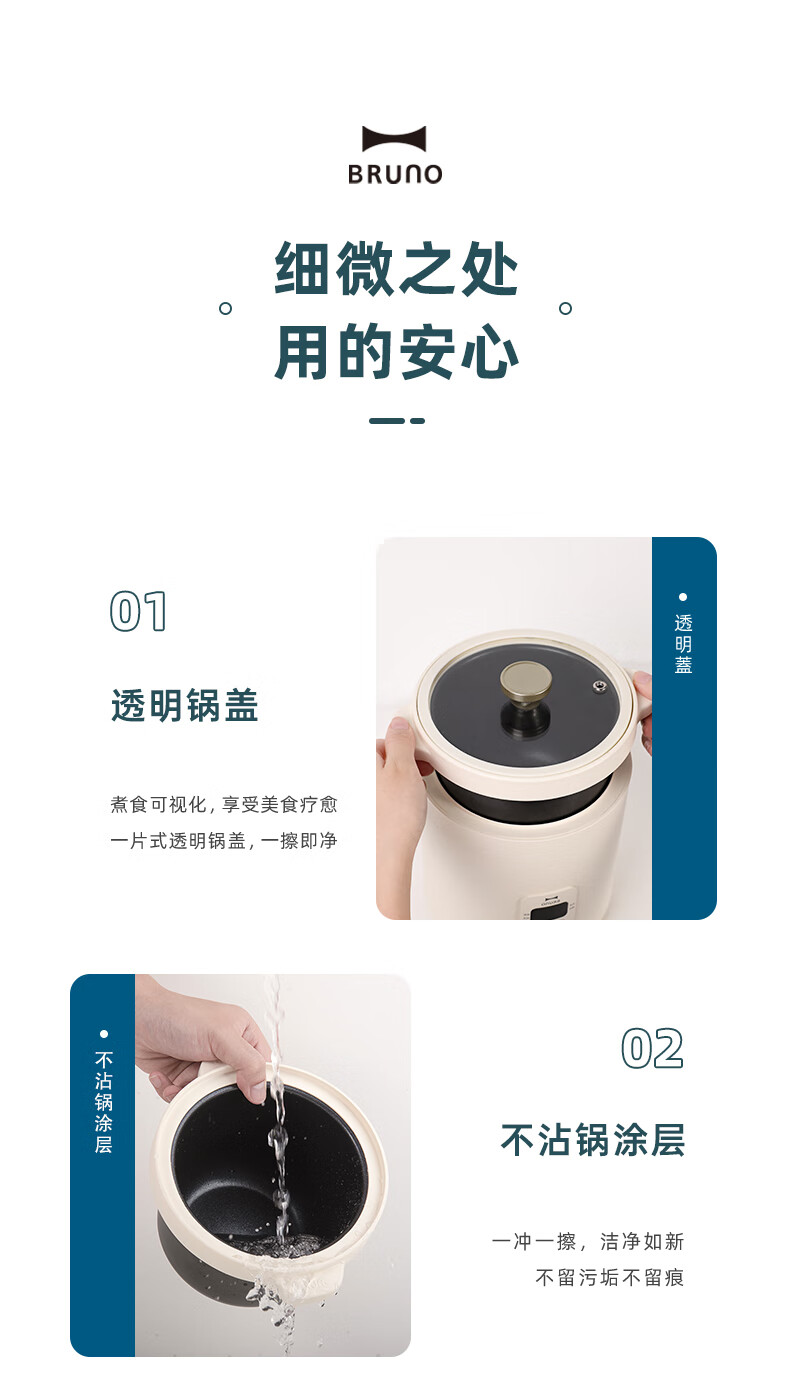 BRUNO

细微之处
用的安心

01

透明锅盖

煮食可视化，享受美食疗愈
一片式透明锅盖，一擦即净

透明盖

不沾锅涂层

02

不沾锅涂层

一冲一擦，洁净如新
不留污垢不留痕