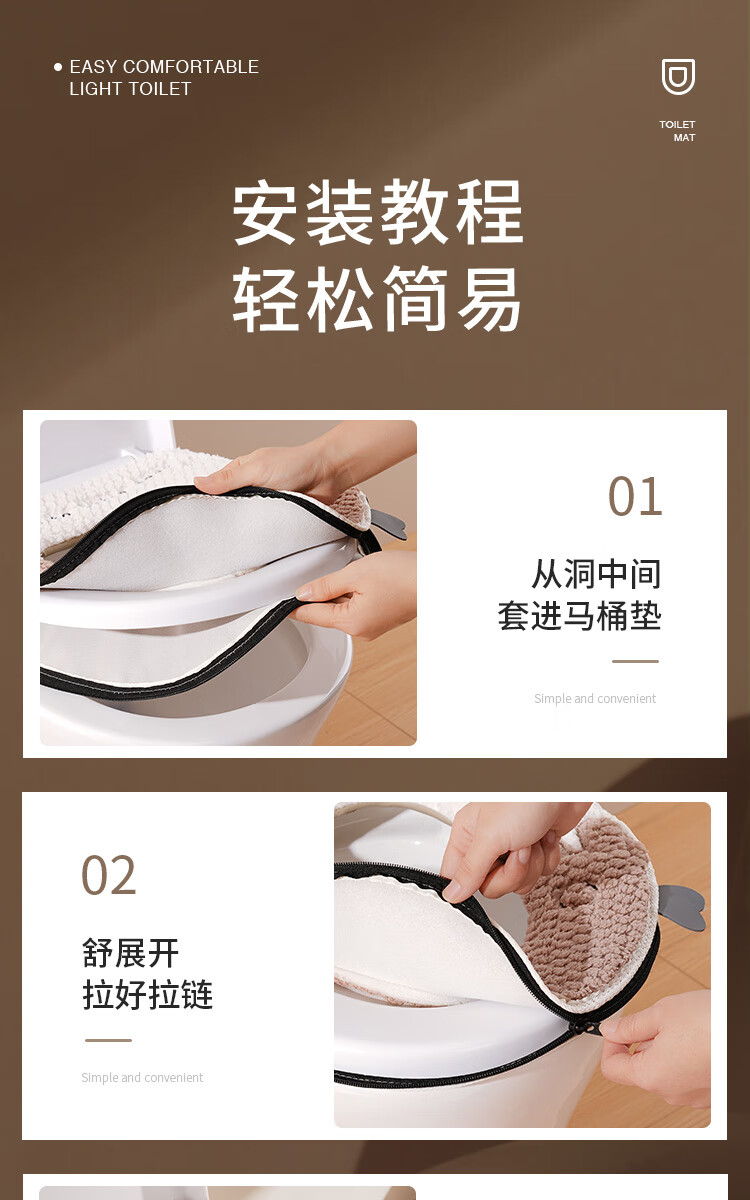 EASY COMFORTABLE
LIGHT TOILET

TOILET
MAT

安装教程
轻松简易

01

从洞中间
套进马桶垫

Simple and convenient

02

舒展开
拉好拉链

Simple and convenient