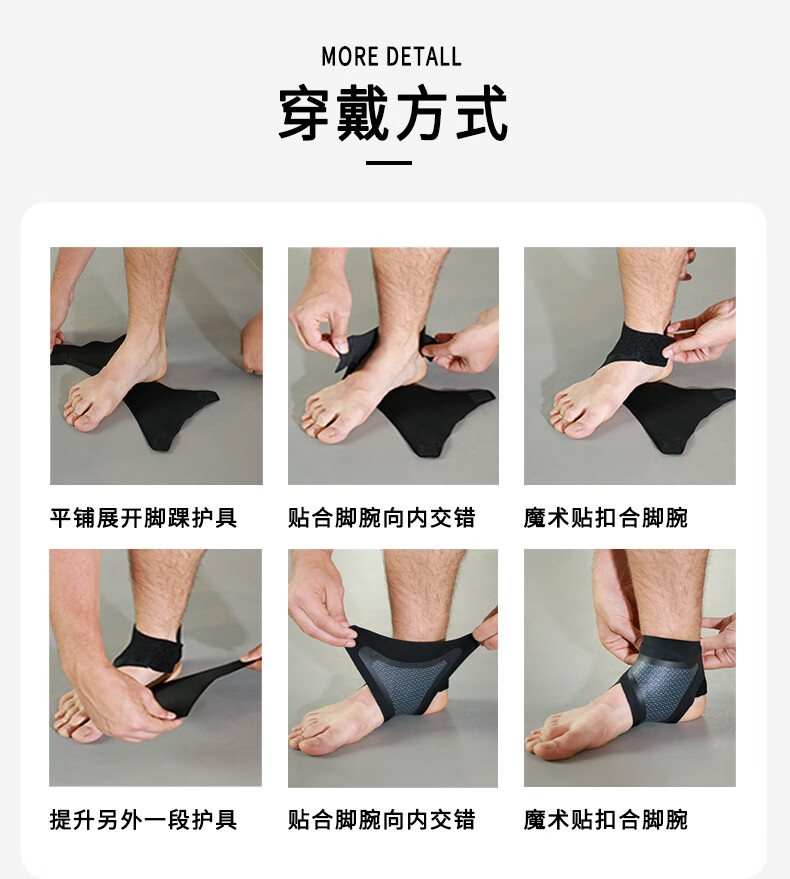 MORE DETALL

穿戴方式

平铺展开脚踝护具

贴合脚腕向内交错

魔术贴扣合脚腕

提升另外一段护具

贴合脚腕向内交错

魔术贴扣合脚腕