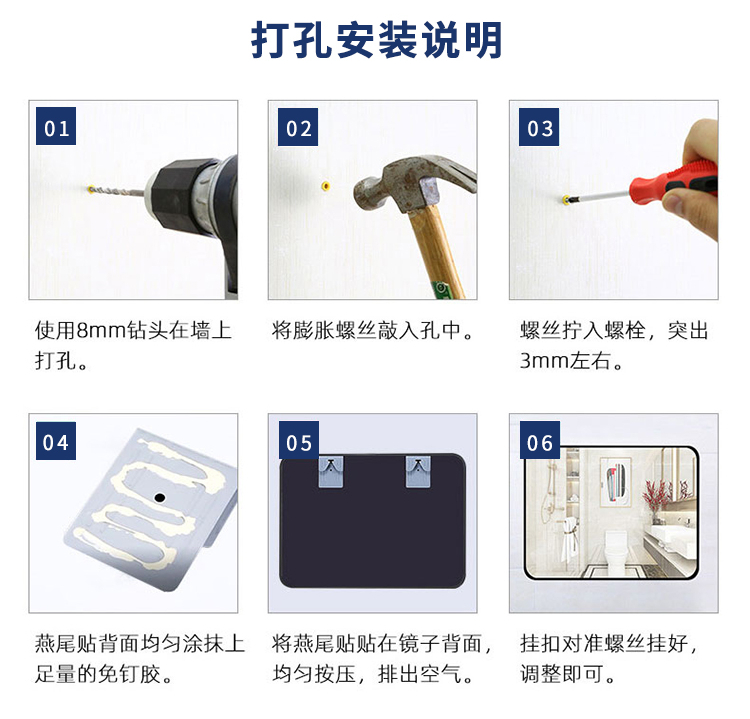 打孔安装说明

01

使用8mm钻头在墙上打孔。

02

将膨胀螺丝敲入孔中。

03

螺丝拧入螺栓，突出3mm左右。

04

燕尾贴背面均匀涂抹上足量的免钉胶。

05

将燕尾贴贴在镜子背面，均匀按压，排出空气。

06

挂扣对准螺丝挂好，调整即可。