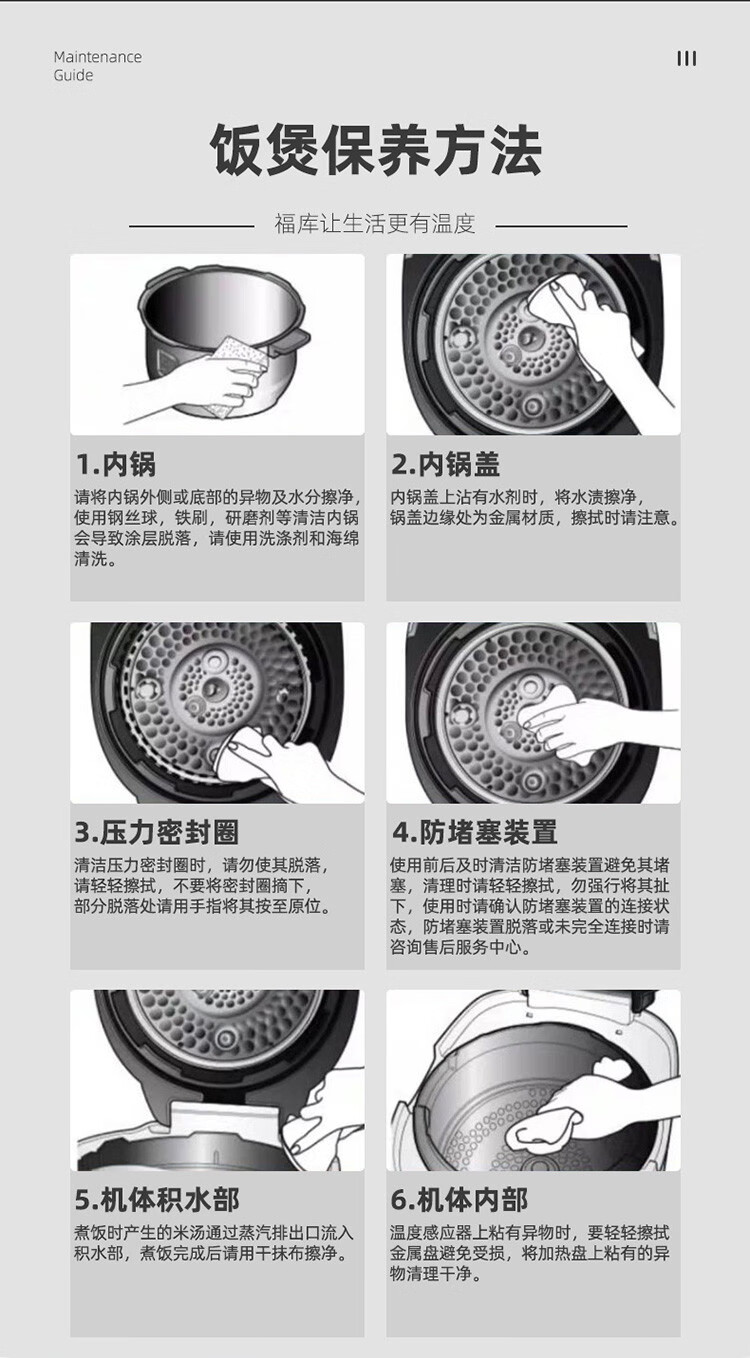 Maintenance Guide

III

饭煲保养方法

福库让生活更有温度

1.内锅

请将内锅外侧或底部的异物及水分擦净，使用钢丝球，铁刷，研磨剂等清洁内锅会导致涂层脱落，请使用洗涤剂和海绵清洗。

2.内锅盖

内锅盖上沾有水剂时，将水渍擦净，锅盖边缘处为金属材质，擦拭时请注意。

3.压力密封圈

清洁压力密封圈时，请勿使其脱落，请轻轻擦拭，不要将密封圈摘下，部分脱落处请用手指将其按至原位。

4.防堵塞装置

使用前后及时清洁防堵塞装置避免其堵塞，清理时请轻轻擦拭，勿强行将其扯下，使用时请确认防堵塞装置的连接状态，防堵塞装置脱落或未完全连接时请咨询售后服务中心。

5.机体积水部

煮饭时产生的米汤通过蒸汽排出口流入积水部，煮饭完成后请用干抹布擦净。

6.机体内部

温度感应器上粘有异物时，要轻轻擦拭金属盘避免受损，将加热盘上粘有的异物清理干净。