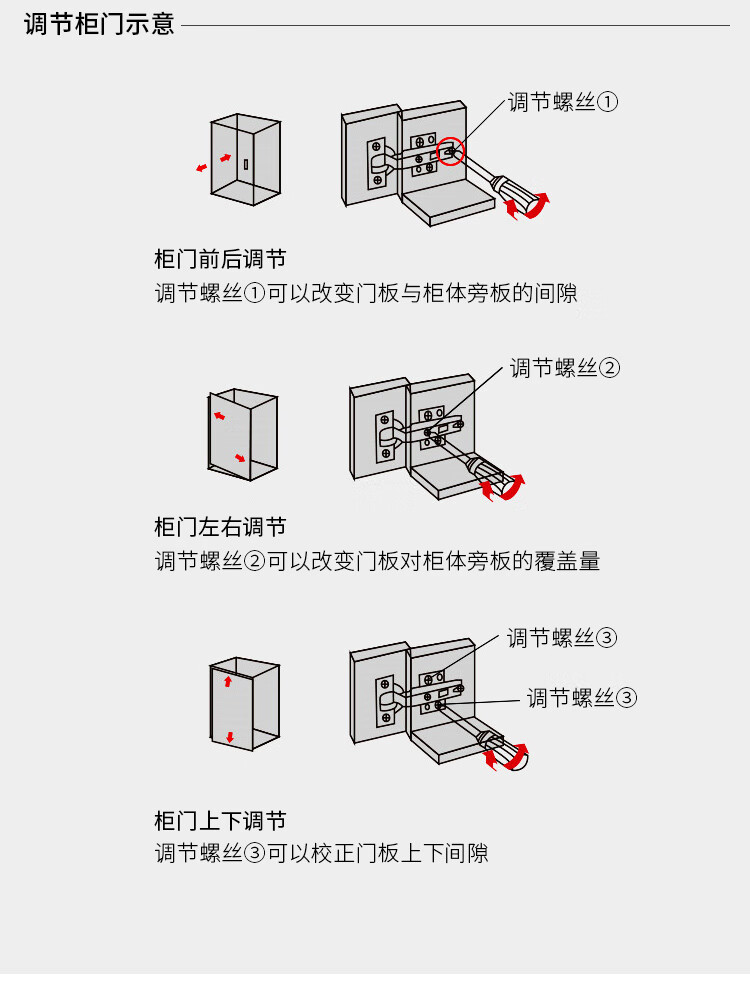 调节柜门示意

调节螺丝①

柜门前后调节
调节螺丝①可以改变门板与柜体旁板的间隙

调节螺丝②

柜门左右调节
调节螺丝②可以改变门板对柜体旁板的覆盖量

调节螺丝③
调节螺丝③

柜门上下调节
调节螺丝③可以校正门板上下间隙