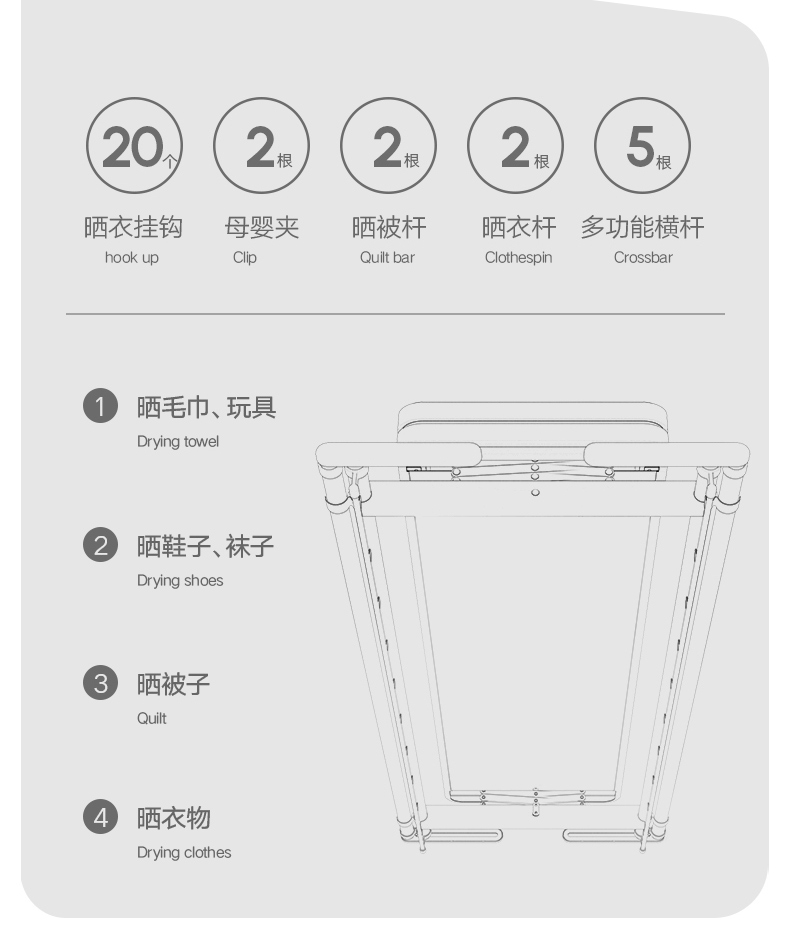 20个
晒衣挂钩
hook up

2根
母婴夹
Clip

2根
晒被杆
Quilt bar

2根
晒衣杆
Clothespin

5根
多功能横杆
Crossbar

1 晒毛巾、玩具
Drying towel

2 晒鞋子、袜子
Drying shoes

3 晒被子
Quilt

4 晒衣物
Drying clothes