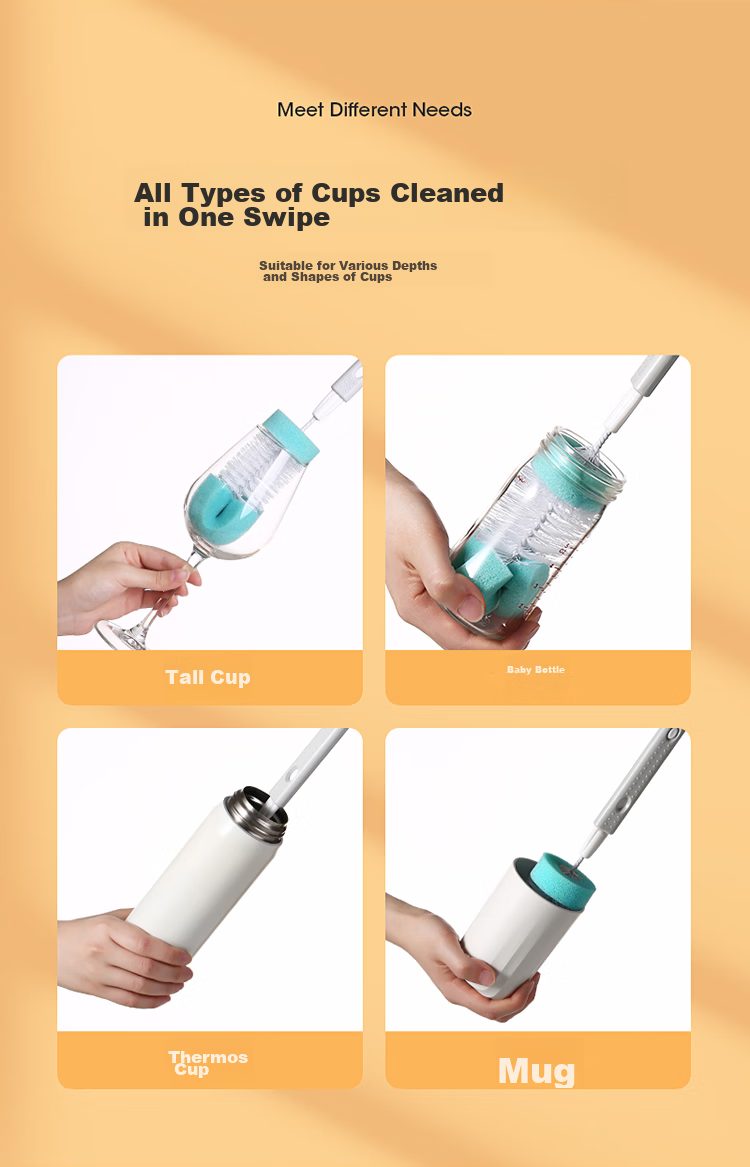 Meet Different Needs

All Types of Cups Cleaned in One Swipe

Suitable for Various Depths and Shapes of Cups

Tall Cup

Baby Bottle

Thermos Cup

Mug