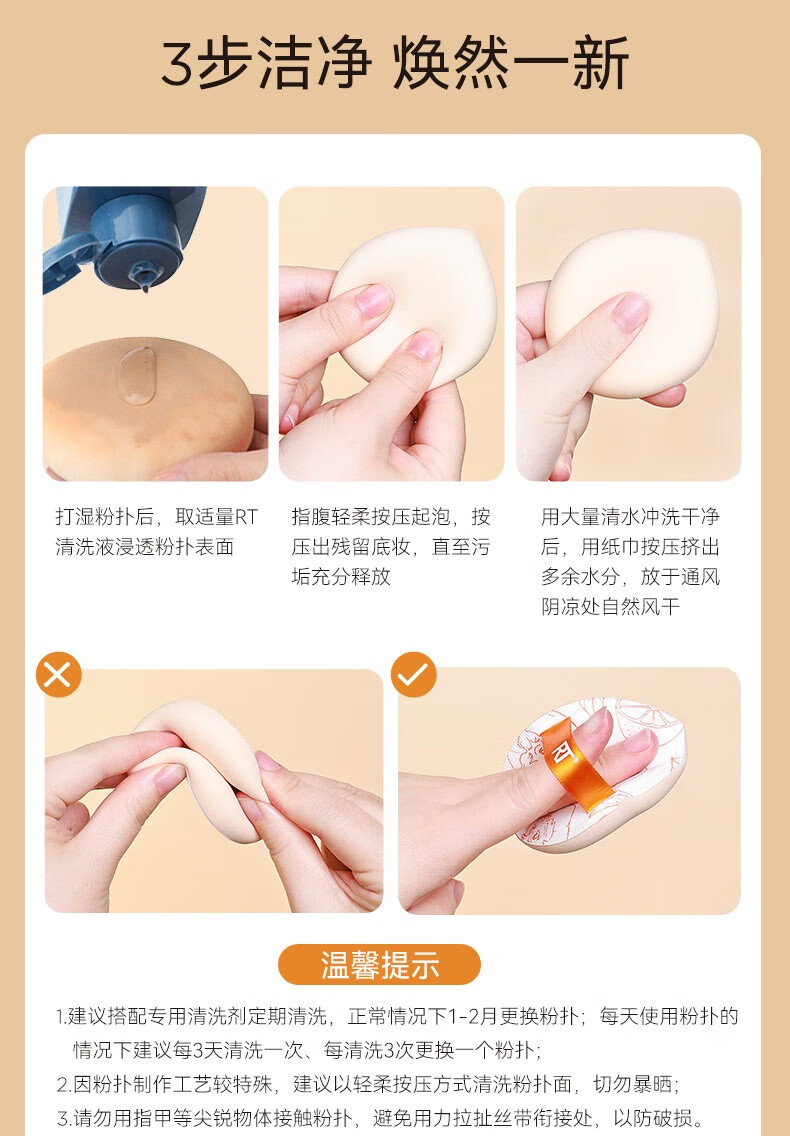 3步洁净 焕然一新

打湿粉扑后，取适量RT清洗液浸透粉扑表面

指腹轻柔按压起泡，按压出残留底妆，直至污垢充分释放

用大量清水冲洗干净后，用纸巾按压挤出多余水分，放于通风阴凉处自然风干

RT

温馨提示

1.建议搭配专用清洗剂定期清洗，正常情况下1-2月更换粉扑；每天使用粉扑的情况下建议每3天清洗一次、每清洗3次更换一个粉扑；

2.因粉扑制作工艺较特殊，建议以轻柔按压方式清洗粉扑面，切勿暴晒；

3.请勿用指甲等尖锐物体接触粉扑，避免用力拉扯丝带衔接处，以防破损。