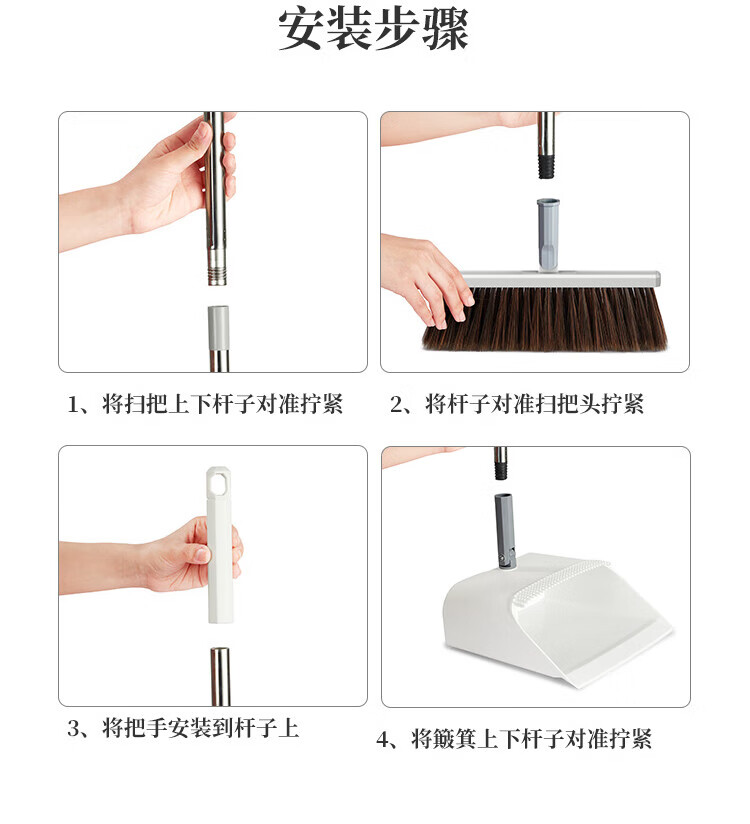 安装步骤

1、将扫把上下杆子对准拧紧

2、将杆子对准扫把头拧紧

3、将把手安装到杆子上

4、将簸箕上下杆子对准拧紧