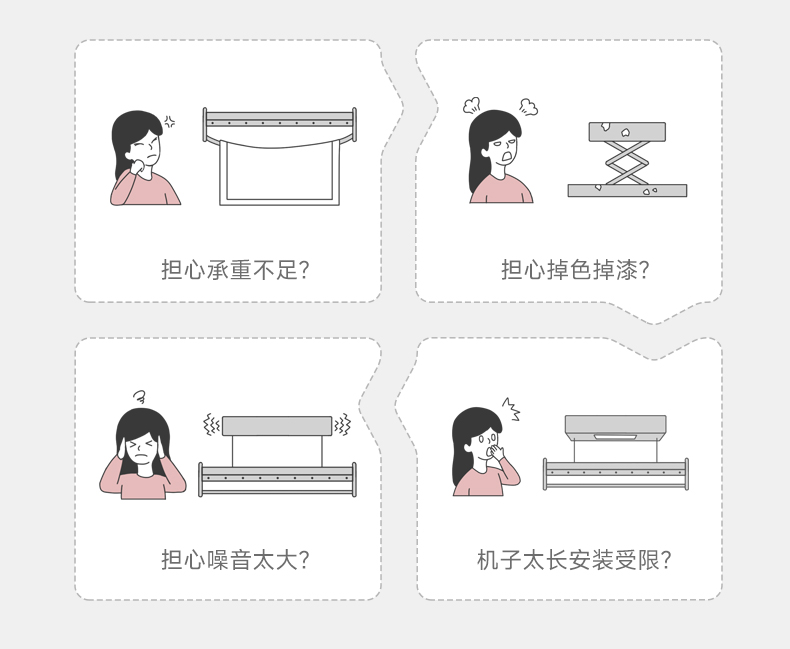 担心承重不足?

担心掉色掉漆?

担心噪音太大?

机子太长安装受限?