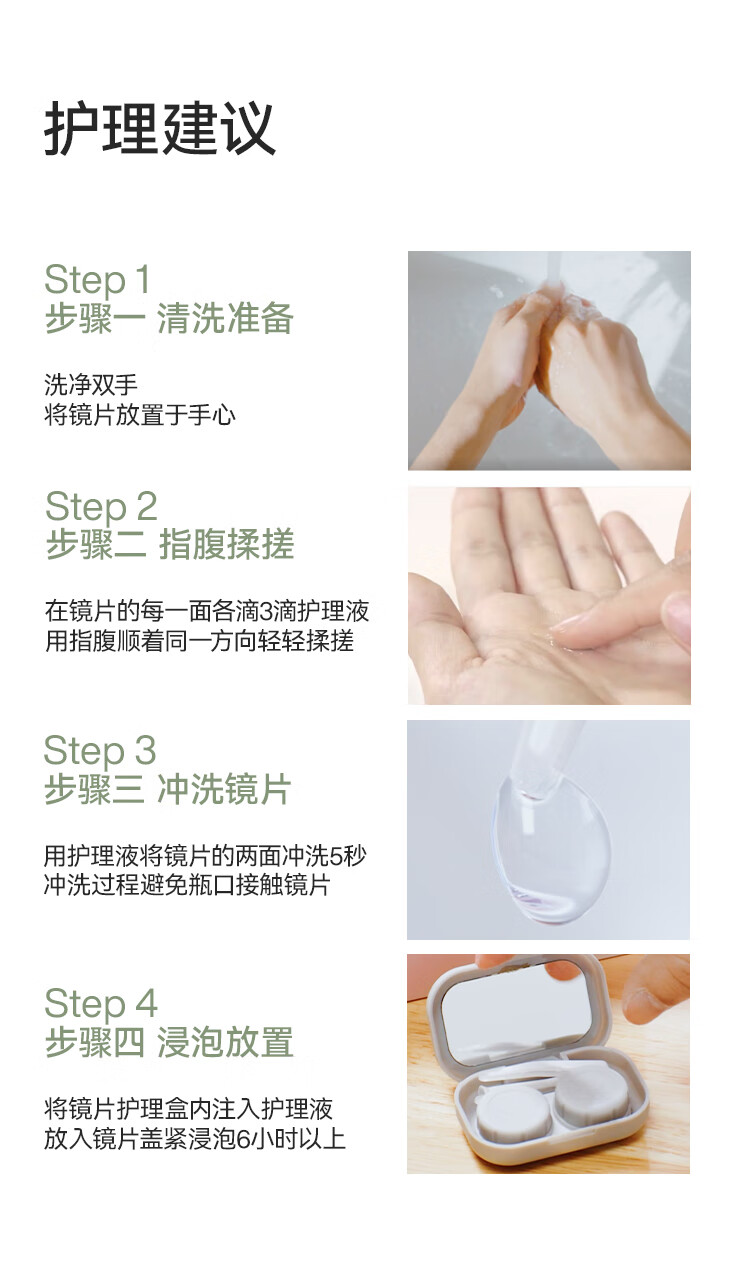 护理建议

Step 1
步骤一 清洗准备

洗净双手
将镜片放置于手心

Step 2
步骤二 指腹揉搓

在镜片的每一面各滴3滴护理液
用指腹顺着同一方向轻轻揉搓

Step 3
步骤三 冲洗镜片

用护理液将镜片的两面冲洗5秒
冲洗过程避免瓶口接触镜片

Step 4
步骤四 浸泡放置

将镜片护理盒内注入护理液
放入镜片盖紧浸泡6小时以上