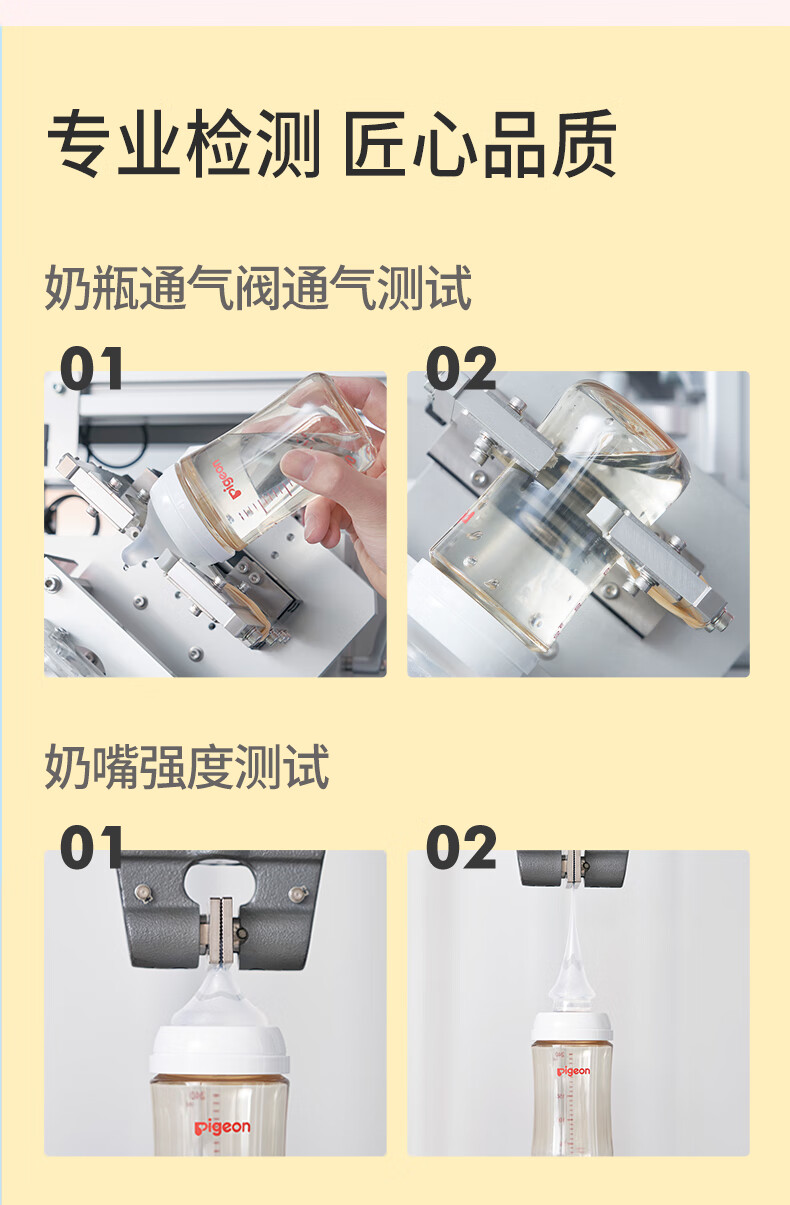 专业检测 匠心品质

奶瓶通气阀通气测试

01

pigeon

02

奶嘴强度测试

01

pigeon

02

pigeon