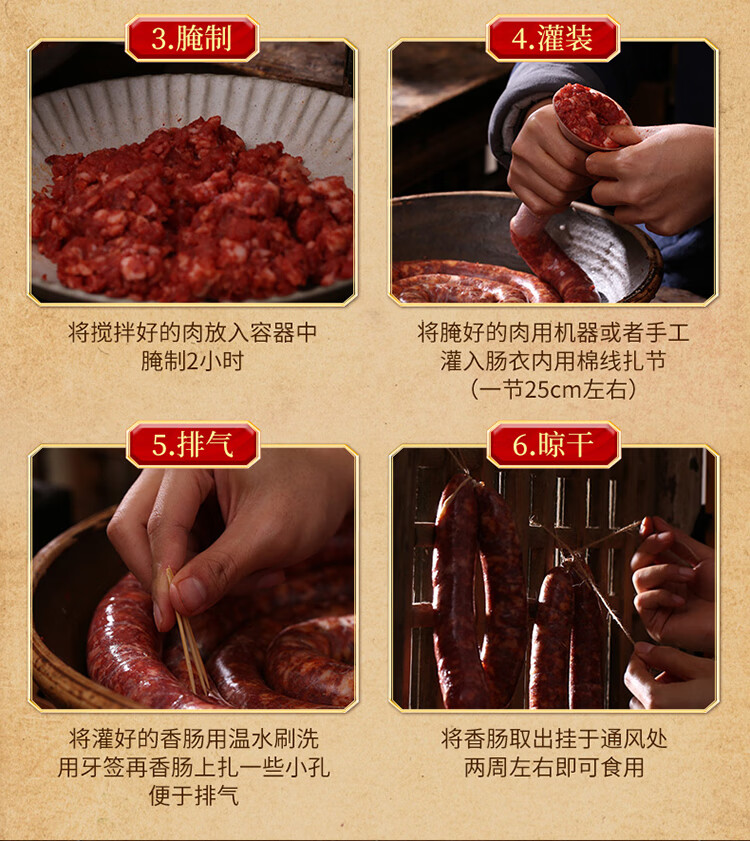 3.腌制

将搅拌好的肉放入容器中
腌制2小时

4.灌装

将腌好的肉用机器或者手工
灌入肠衣内用棉线扎节
（一节25cm左右）

5.排气

将灌好的香肠用温水刷洗
用牙签再香肠上扎一些小孔
便于排气

6.晾干

将香肠取出挂于通风处
两周左右即可食用