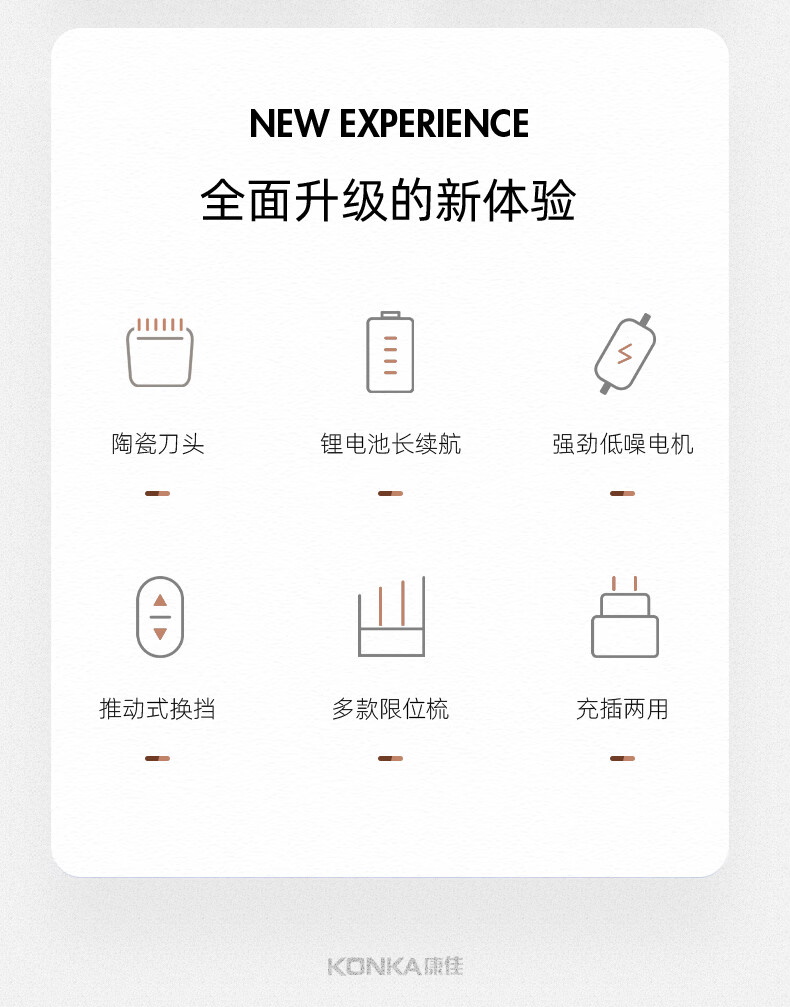 NEW EXPERIENCE

全面升级的新体验

陶瓷刀头

锂电池长续航

强劲低噪电机

推动式换挡

多款限位梳

充插两用

KONKA康佳