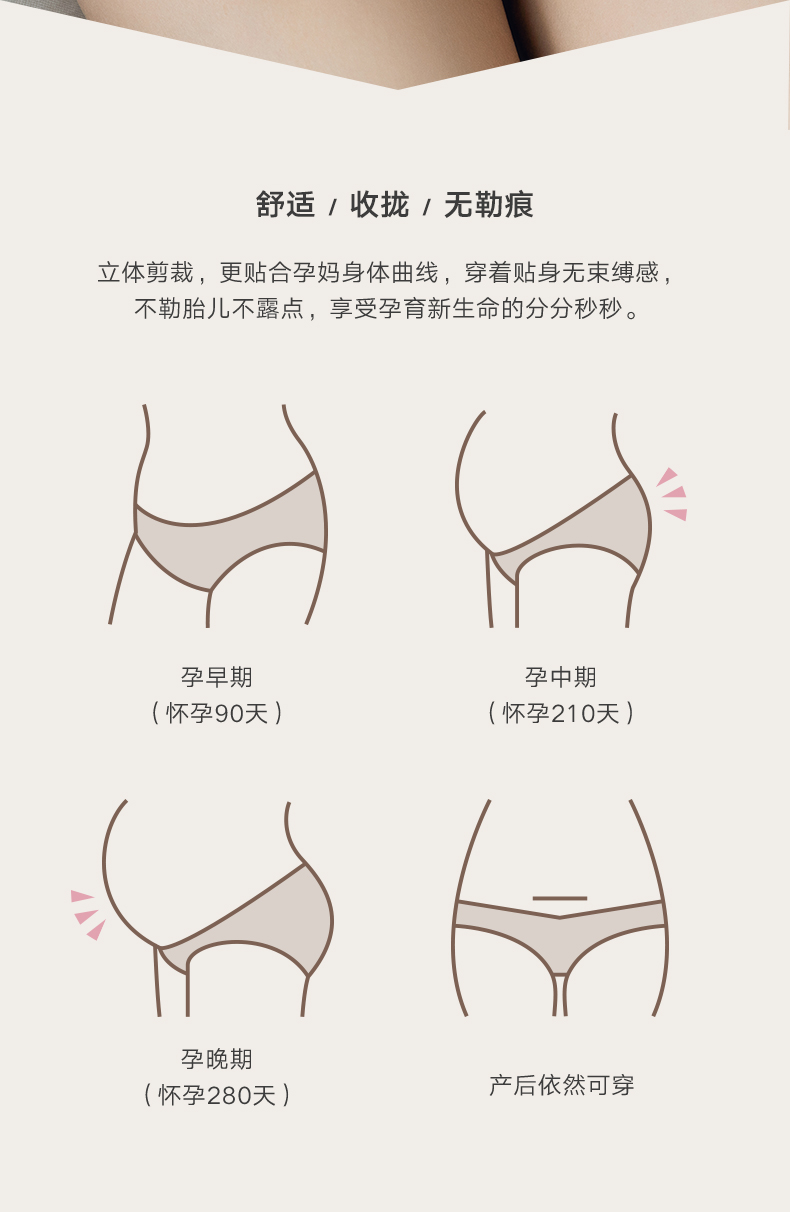 舒适 / 收拢 / 无勒痕

立体剪裁，更贴合孕妈身体曲线，穿着贴身无束缚感，不勒胎儿不露点，享受孕育新生命的分分秒秒。

孕早期
（怀孕90天）

孕中期
（怀孕210天）

孕晚期
（怀孕280天）

产后依然可穿