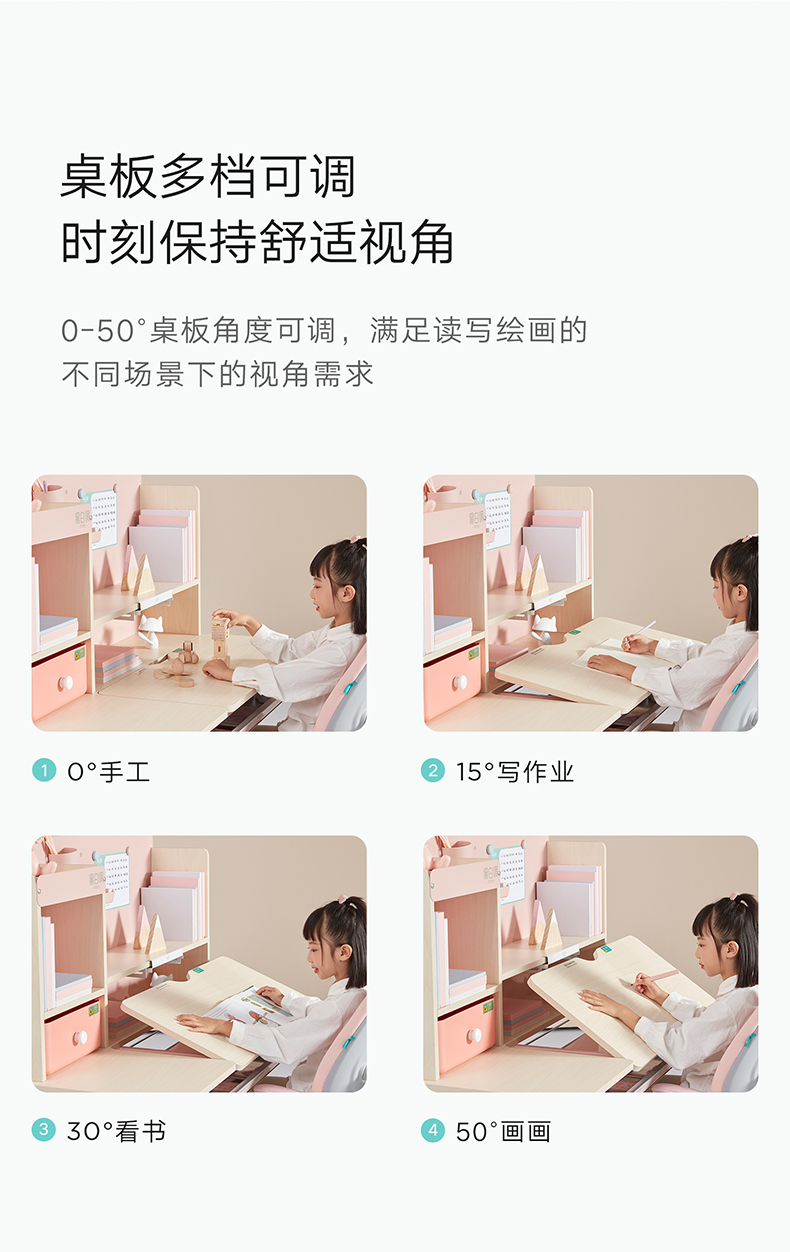 桌板多档可调
时刻保持舒适视角

0-50°桌板角度可调，满足读写绘画的不同场景下的视角需求

1 0°手工

2 15°写作业

3 30°看书

4 50°画画