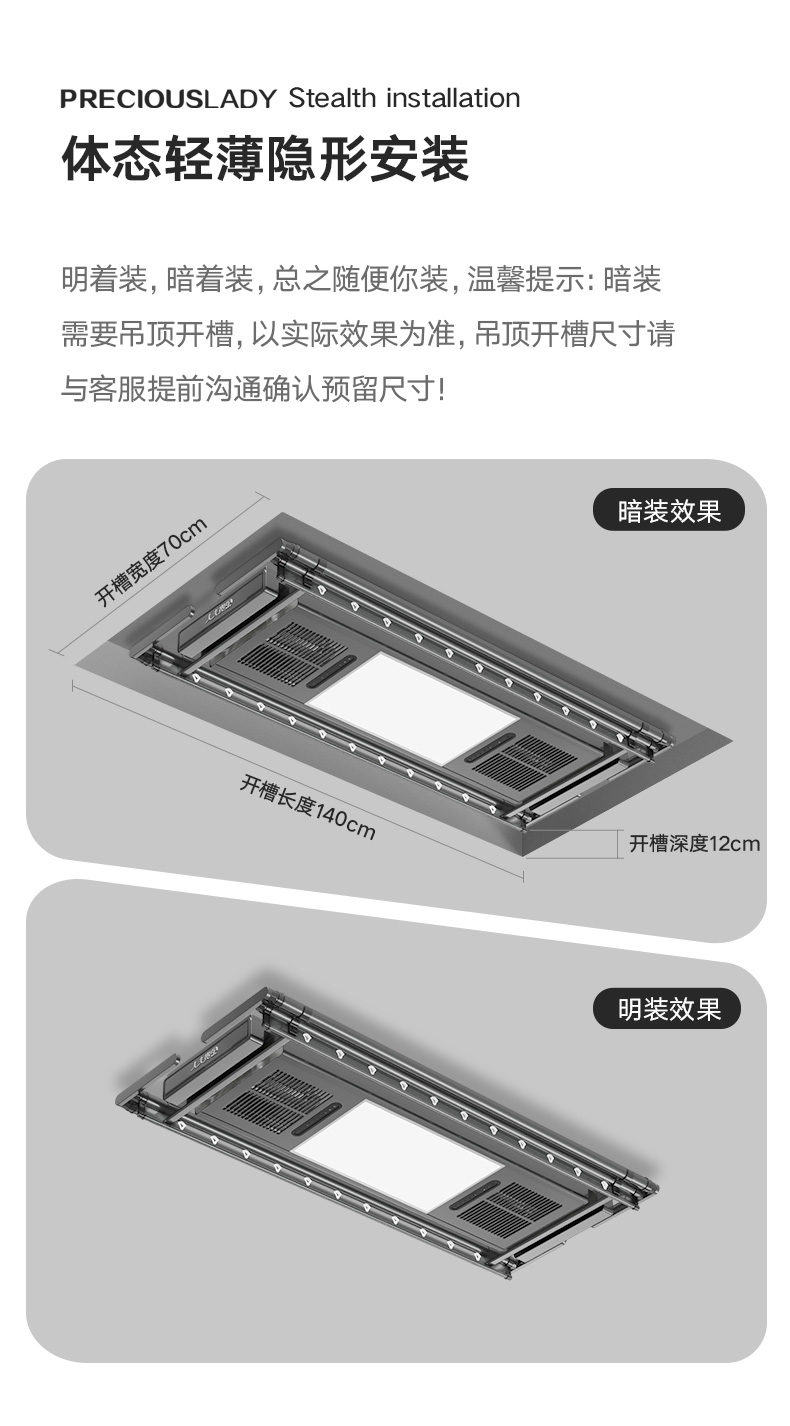 PRECIOUSLADY Stealth installation

体态轻薄隐形安装

明着装, 暗着装, 总之随便你装, 温馨提示: 暗装需要吊顶开槽, 以实际效果为准, 吊顶开槽尺寸请与客服提前沟通确认预留尺寸!

暗装效果

开槽宽度70cm

开槽长度140cm

开槽深度12cm

明装效果