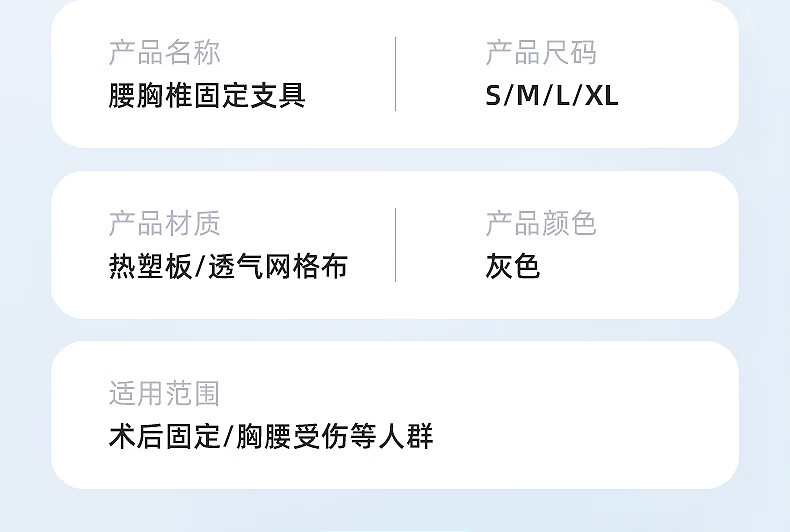 产品名称
腰胸椎固定支具

产品尺码
S/M/L/XL

产品材质
热塑板/透气网格布

产品颜色
灰色

适用范围
术后固定/胸腰受伤等人群