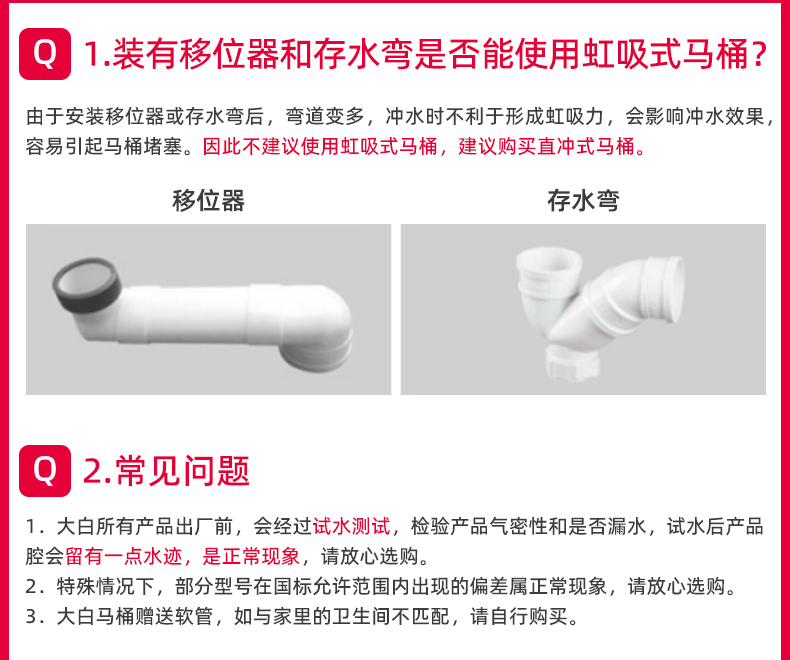 Q 1.装有移位器和存水弯是否能使用虹吸式马桶？

由于安装移位器或存水弯后，弯道变多，冲水时不利于形成虹吸力，会影响冲水效果，容易引起马桶堵塞。因此不建议使用虹吸式马桶，建议购买直冲式马桶。

移位器

存水弯

Q 2.常见问题

1．大白所有产品出厂前，会经过试水测试，检验产品气密性和是否漏水，试水后产品腔会留有一点水迹，是正常现象，请放心选购。
2．特殊情况下，部分型号在国标允许范围内出现的偏差属正常现象，请放心选购。
3．大白马桶赠送软管，如与家里的卫生间不匹配，请自行购买。