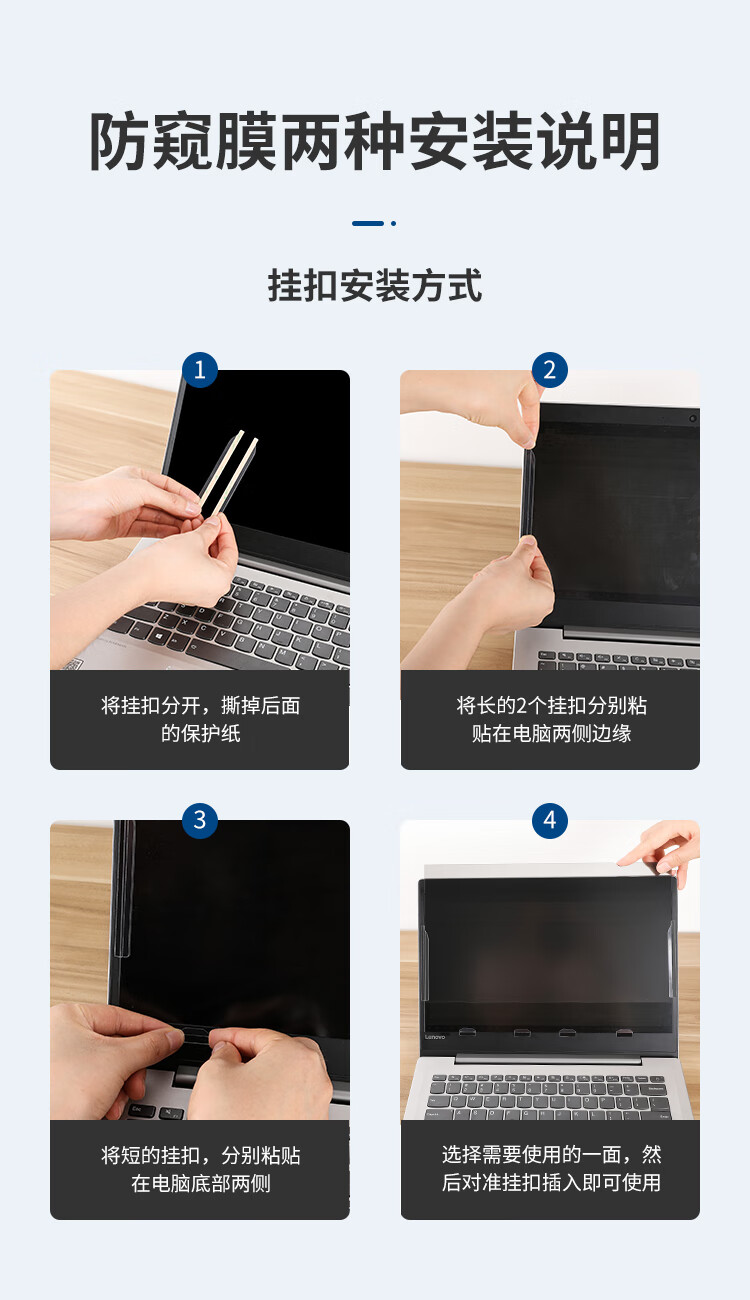 防窥膜两种安装说明

挂扣安装方式

1

将挂扣分开，撕掉后面的保护纸

2

将长的2个挂扣分别粘贴在电脑两侧边缘

3

将短的挂扣，分别粘贴在电脑底部两侧

4

Lenovo

选择需要使用的一面，然后对准挂扣插入即可使用