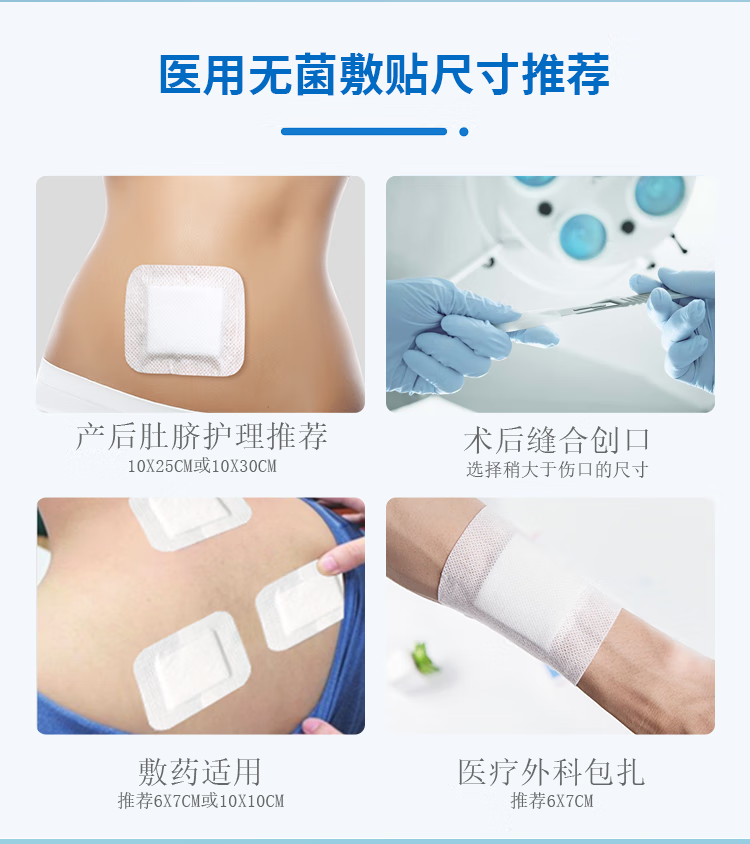 医用无菌敷贴尺寸推荐

产后肚脐护理推荐
10X25CM或10X30CM

术后缝合创口
选择稍大于伤口的尺寸

敷药适用
推荐6X7CM或10X10CM

医疗外科包扎
推荐6X7CM