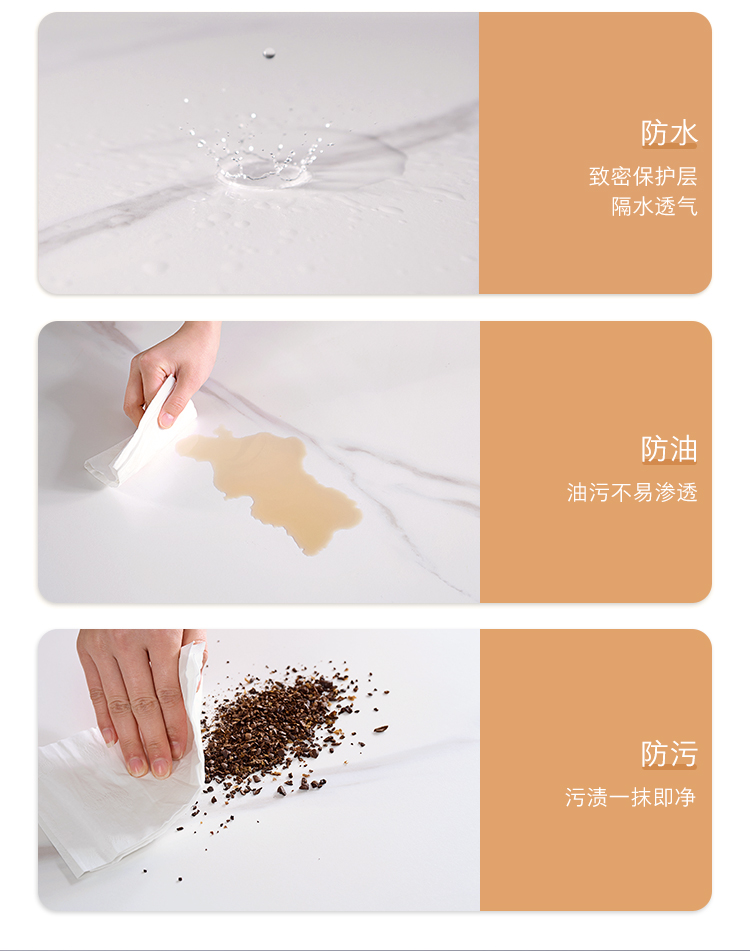 防水
致密保护层
隔水透气

防油
油污不易渗透

防污
污渍一抹即净