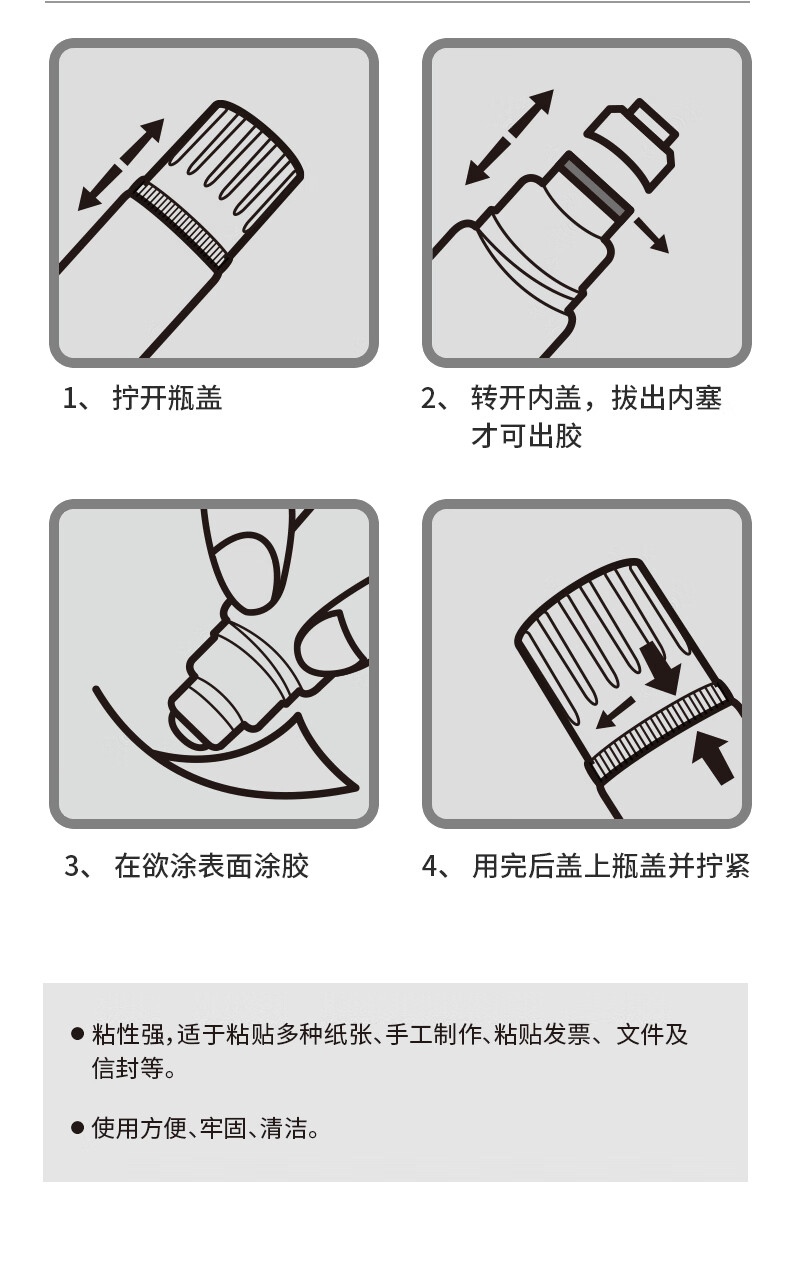 1、 拧开瓶盖

2、 转开内盖，拔出内塞才可出胶

3、 在欲涂表面涂胶

4、 用完后盖上瓶盖并拧紧

● 粘性强，适于粘贴多种纸张、手工制作、粘贴发票、文件及信封等。

● 使用方便、牢固、清洁。