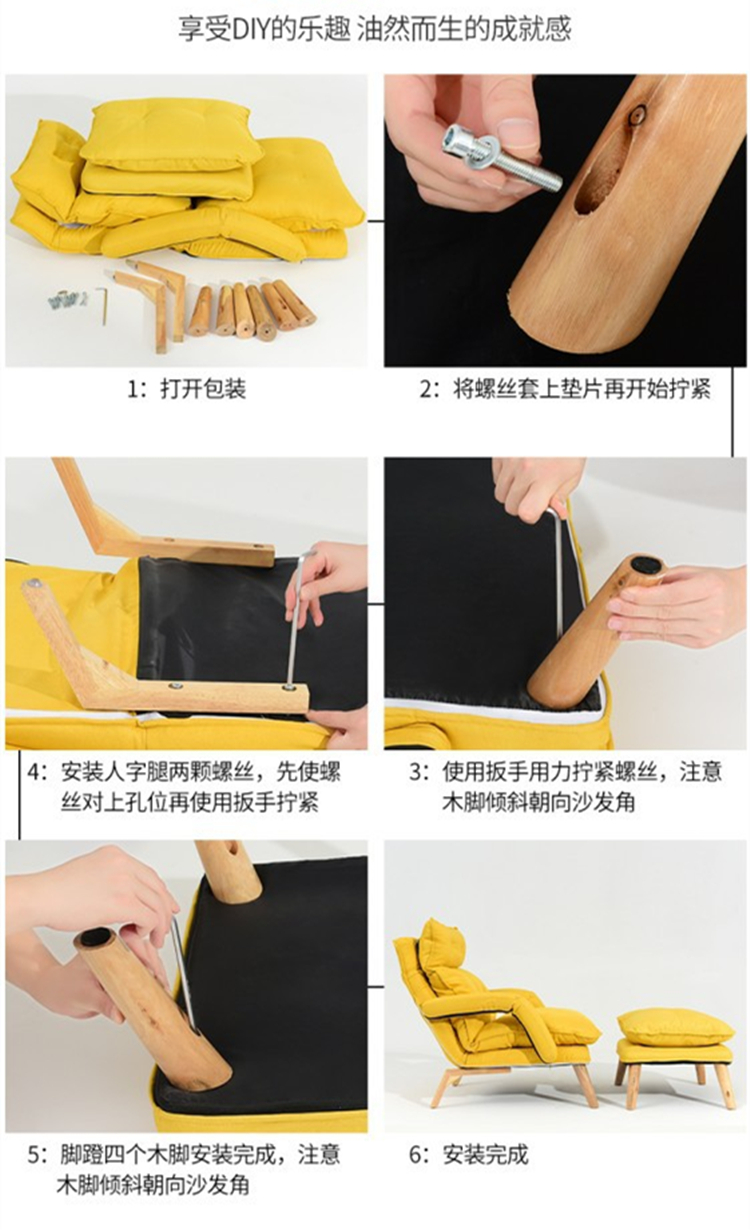 享受DIY的乐趣 油然而生的成就感

1：打开包装

2：将螺丝套上垫片再开始拧紧

4：安装人字腿两颗螺丝，先使螺丝对上孔位再使用扳手拧紧

3：使用扳手用力拧紧螺丝，注意木脚倾斜朝向沙发角

5：脚蹬四个木脚安装完成，注意木脚倾斜朝向沙发角

6：安装完成