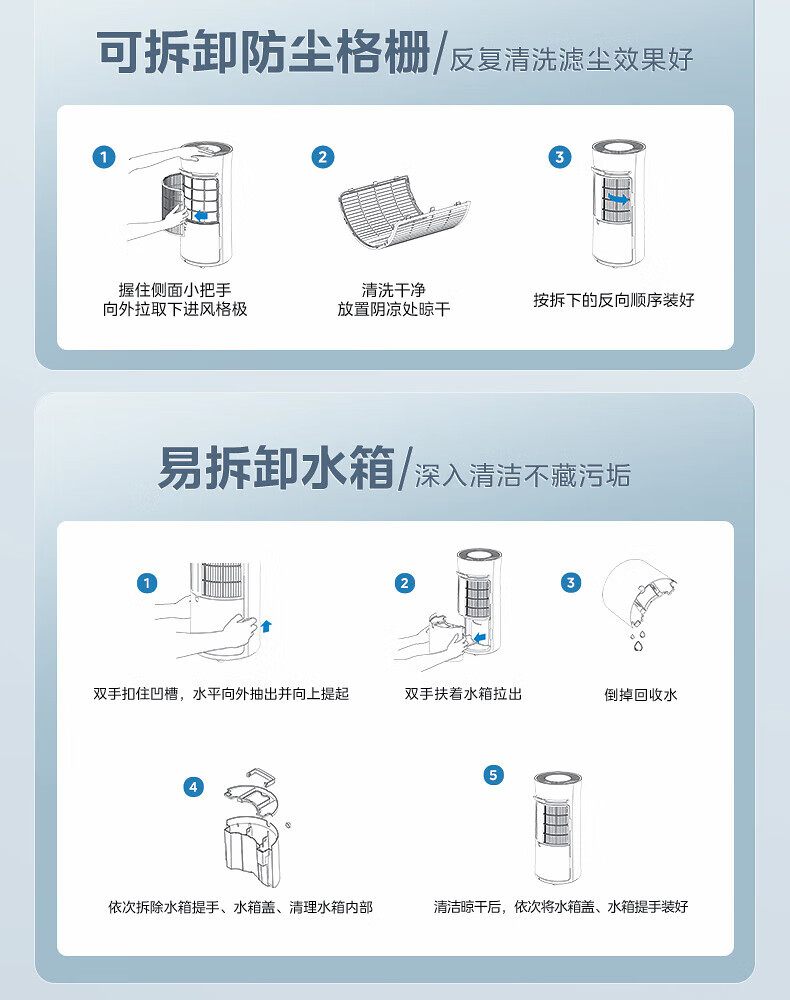 可拆卸防尘格栅/反复清洗滤尘效果好

1
握住侧面小把手
向外拉取下进风格极

2
清洗干净
放置阴凉处晾干

3
按拆下的反向顺序装好

易拆卸水箱/深入清洁不藏污垢

1
双手扣住凹槽，水平向外抽出并向上提起

2
双手扶着水箱拉出

3
倒掉回收水

4
依次拆除水箱提手、水箱盖、清理水箱内部

5
清洁晾干后，依次将水箱盖、水箱提手装好