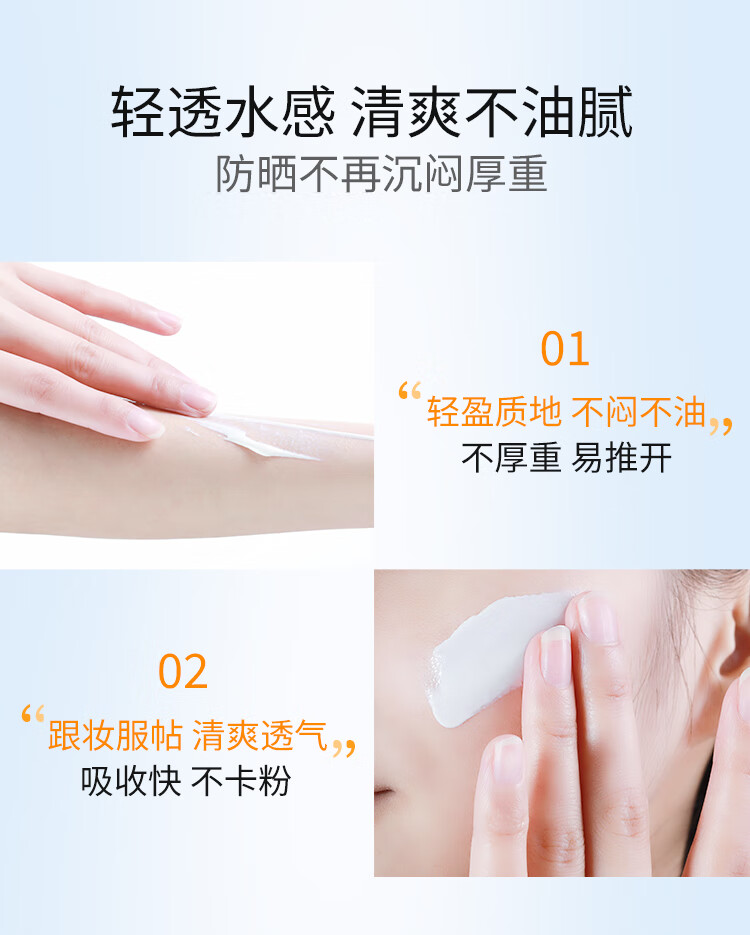 轻透水感 清爽不油腻
防晒不再沉闷厚重

01
“轻盈质地 不闷不油”
不厚重 易推开

02
“跟妆服帖 清爽透气”
吸收快 不卡粉