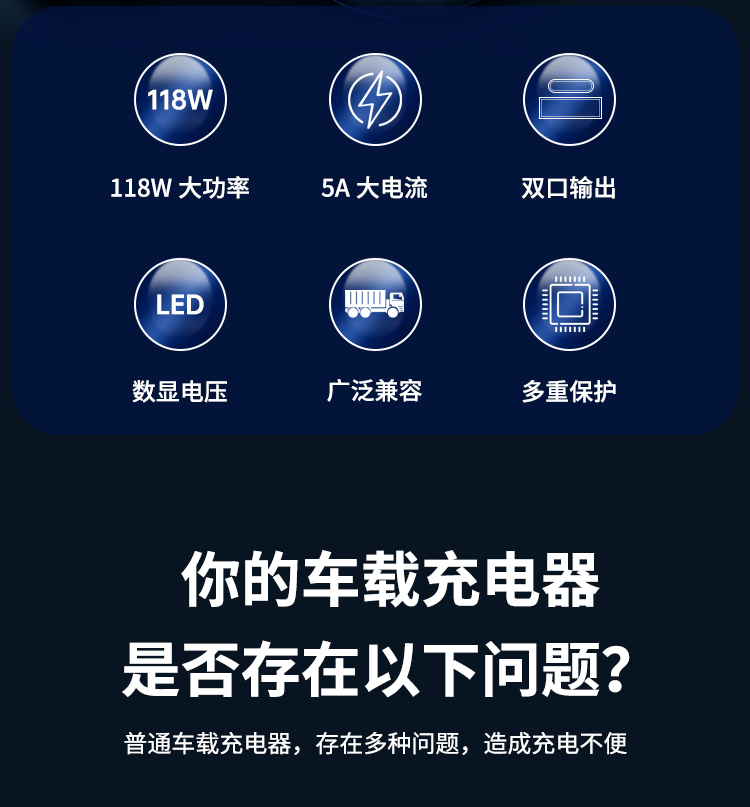 118W

118W 大功率

5A 大电流

双口输出

LED

数显电压

广泛兼容

多重保护

你的车载充电器

是否存在以下问题?

普通车载充电器，存在多种问题，造成充电不便