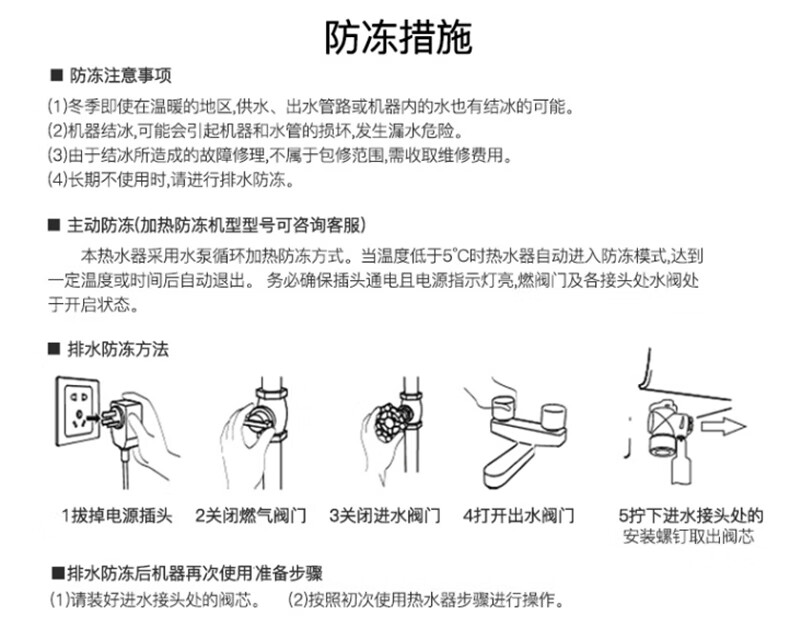 防冻措施

■ 防冻注意事项

(1)冬季即使在温暖的地区,供水、出水管路或机器内的水也有结冰的可能。
(2)机器结冰,可能会引起机器和水管的损坏,发生漏水危险。
(3)由于结冰所造成的故障修理,不属于包修范围,需收取维修费用。
(4)长期不使用时,请进行排水防冻。

■ 主动防冻(加热防冻机型型号可咨询客服)

本热水器采用水泵循环加热防冻方式。当温度低于5℃时热水器自动进入防冻模式,达到一定温度或时间后自动退出。 务必确保插头通电且电源指示灯亮,燃阀门及各接头处水阀处于开启状态。

■ 排水防冻方法

1拔掉电源插头 2关闭燃气阀门 3关闭进水阀门 4打开出水阀门 5拧下进水接头处的安装螺钉取出阀芯

■排水防冻后机器再次使用准备步骤

(1)请装好进水接头处的阀芯。 (2)按照初次使用热水器步骤进行操作。